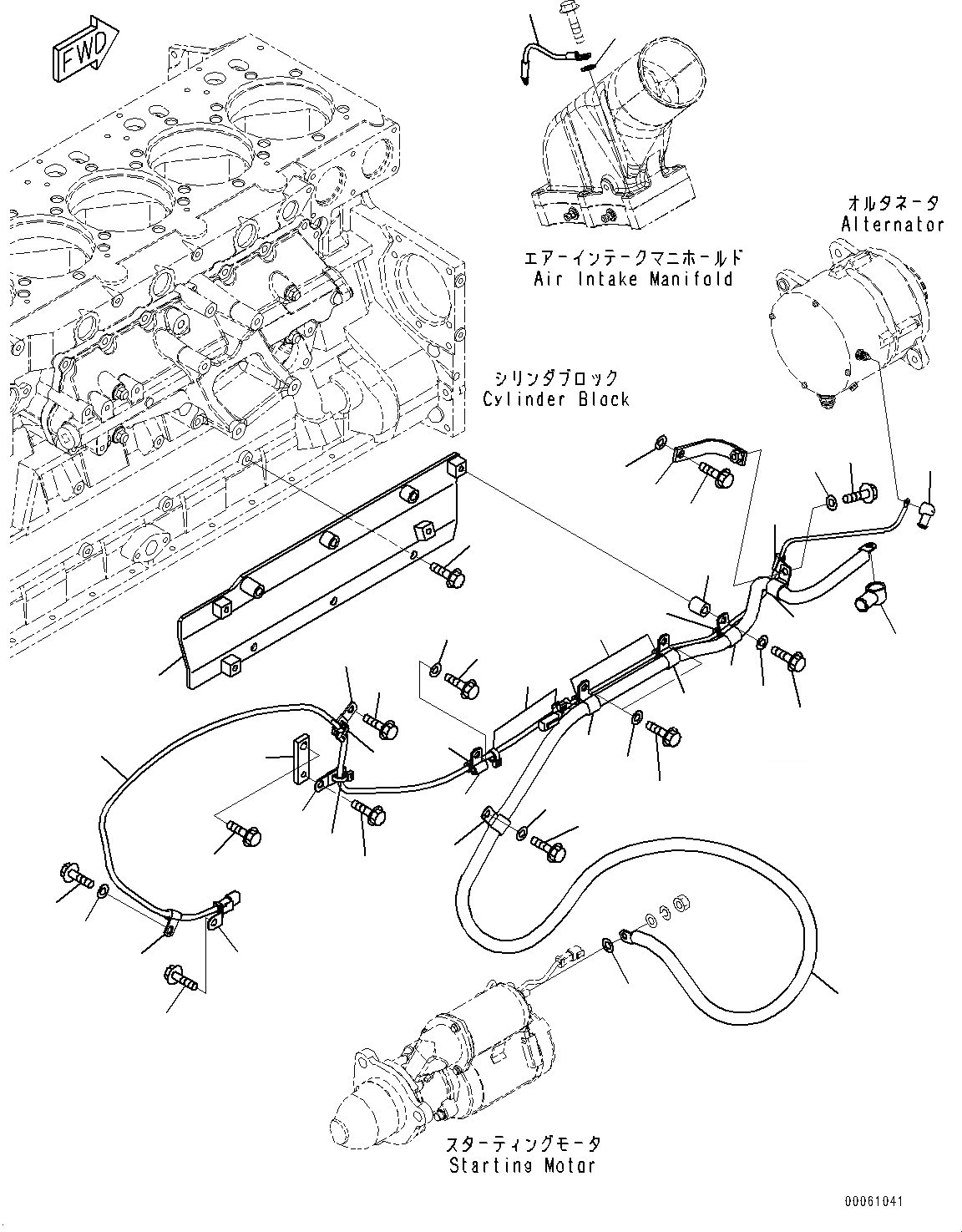 FWD

エアーインテークマニホールド
Air Intake Manifold

オルタネータ
Alternator

シリンダブロック
Cylinder Block

スターティングモータ
Starting Motor

00061041