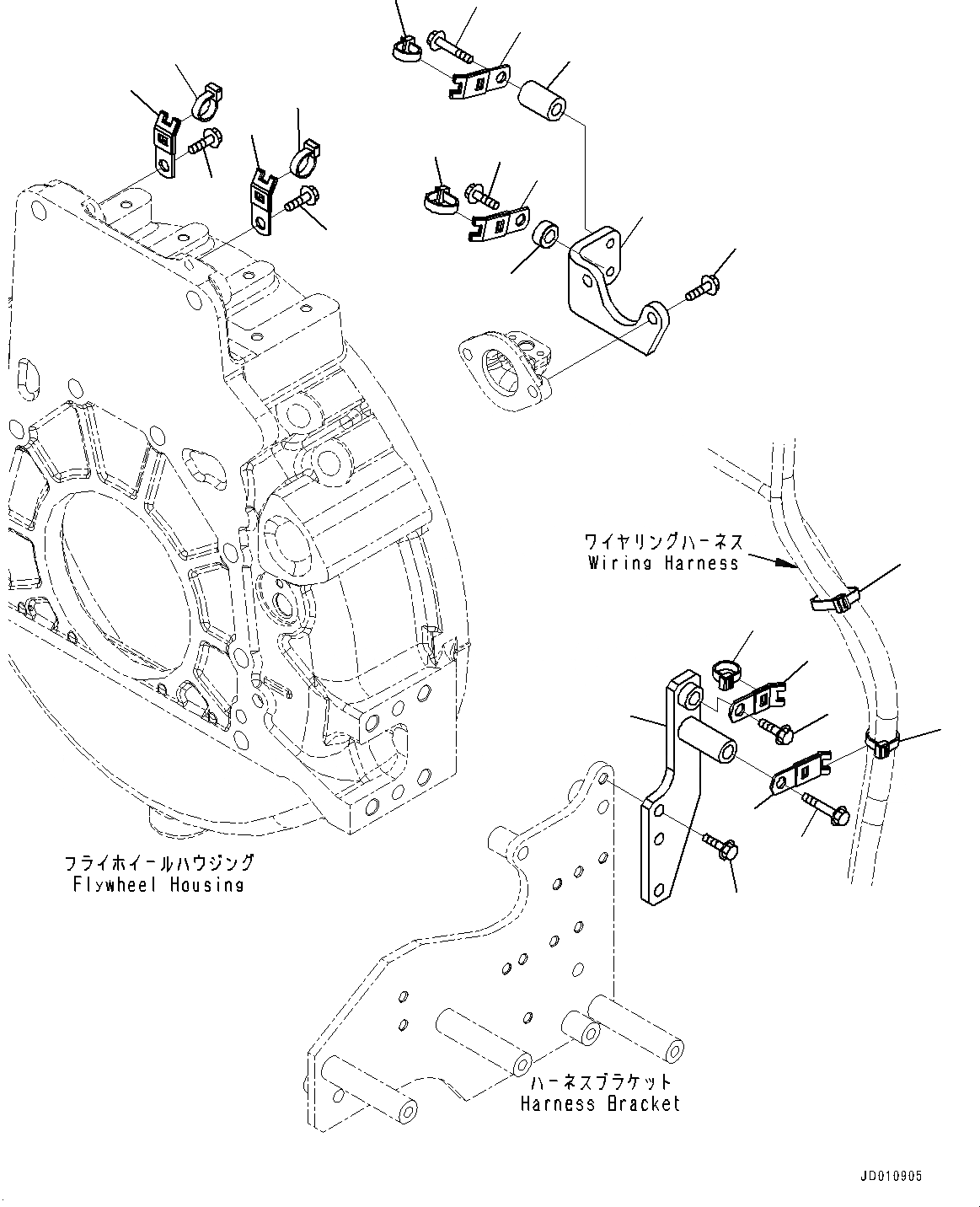 ワイヤリングハーネス
Wiring Harness

フライホイールハウジング
Flywheel Housing

ハーネスブラケット
Harness Bracket

JD010905