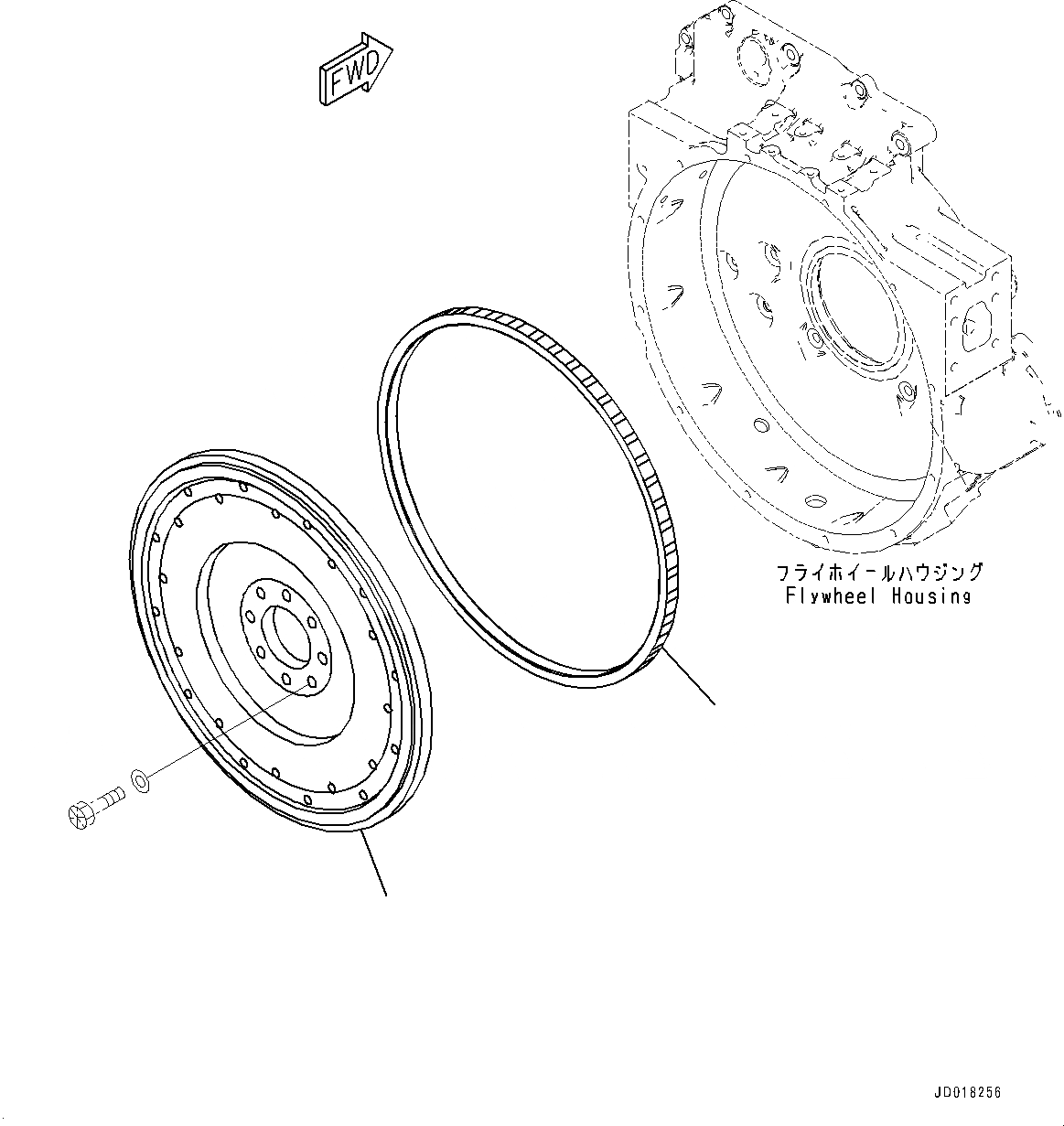 FWD

フライホイールハウジング
Flywheel Housing

JD018256