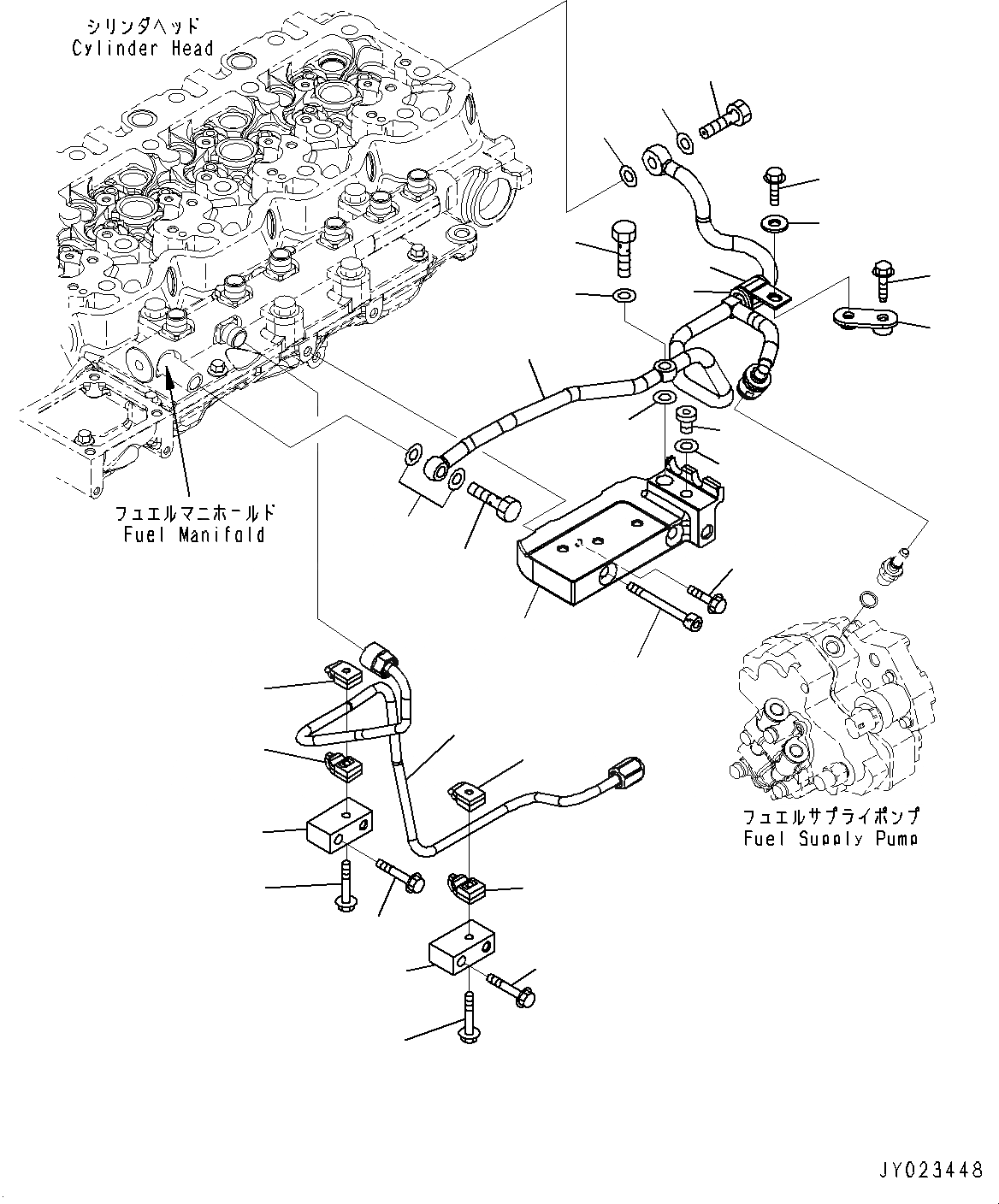 シリンダヘッド
Cylinder Head

フュエルマニホールド
Fuel Manifold

フュエルサプライポンプ
Fuel Supply Pump

JY023448