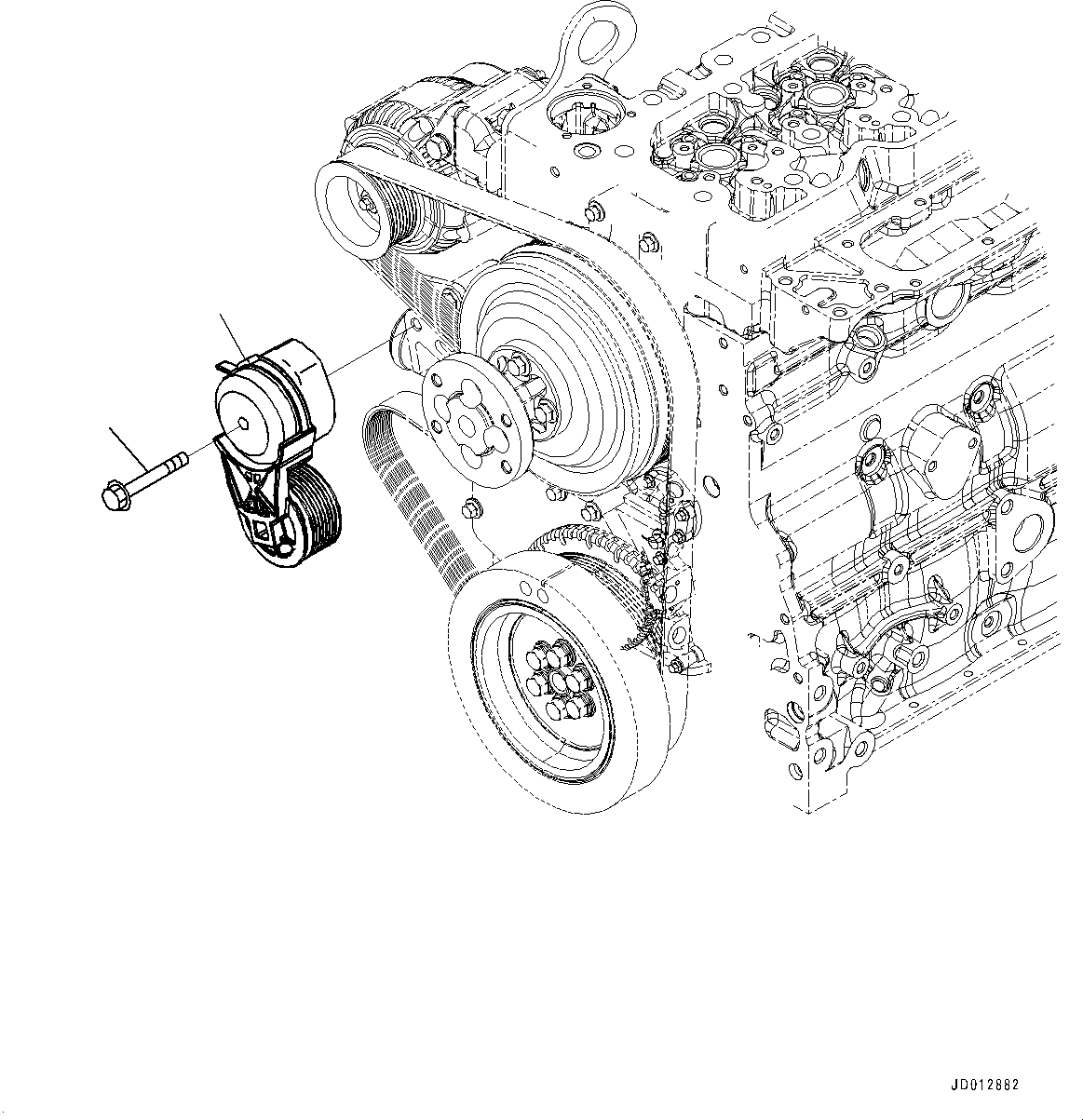 JD012882