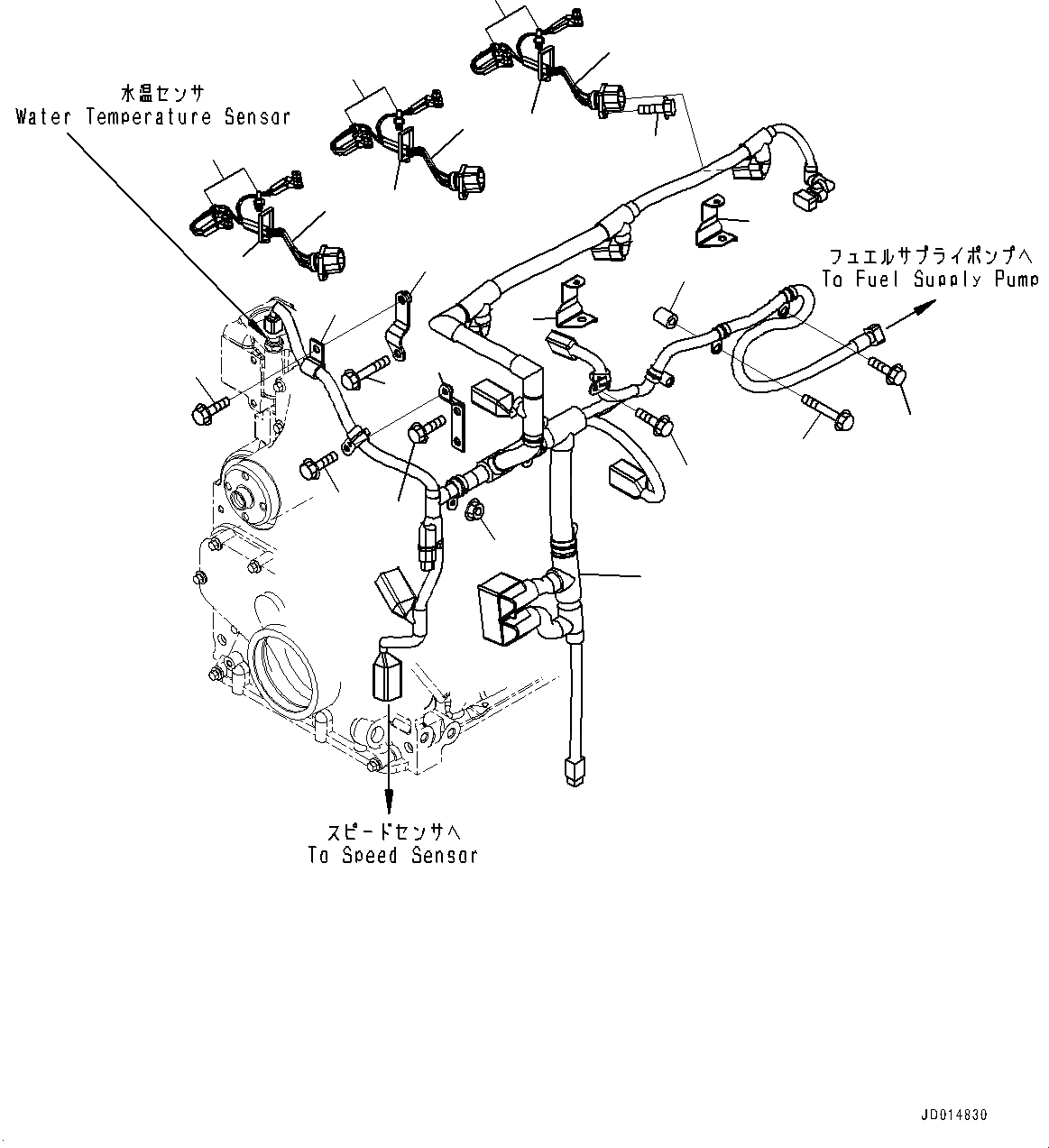 水温センサ
Water Temperature Sensor

フュエルサプライポンプへ
To Fuel Supply Pump

スピードセンサへ
To Speed Sensor

JD014830