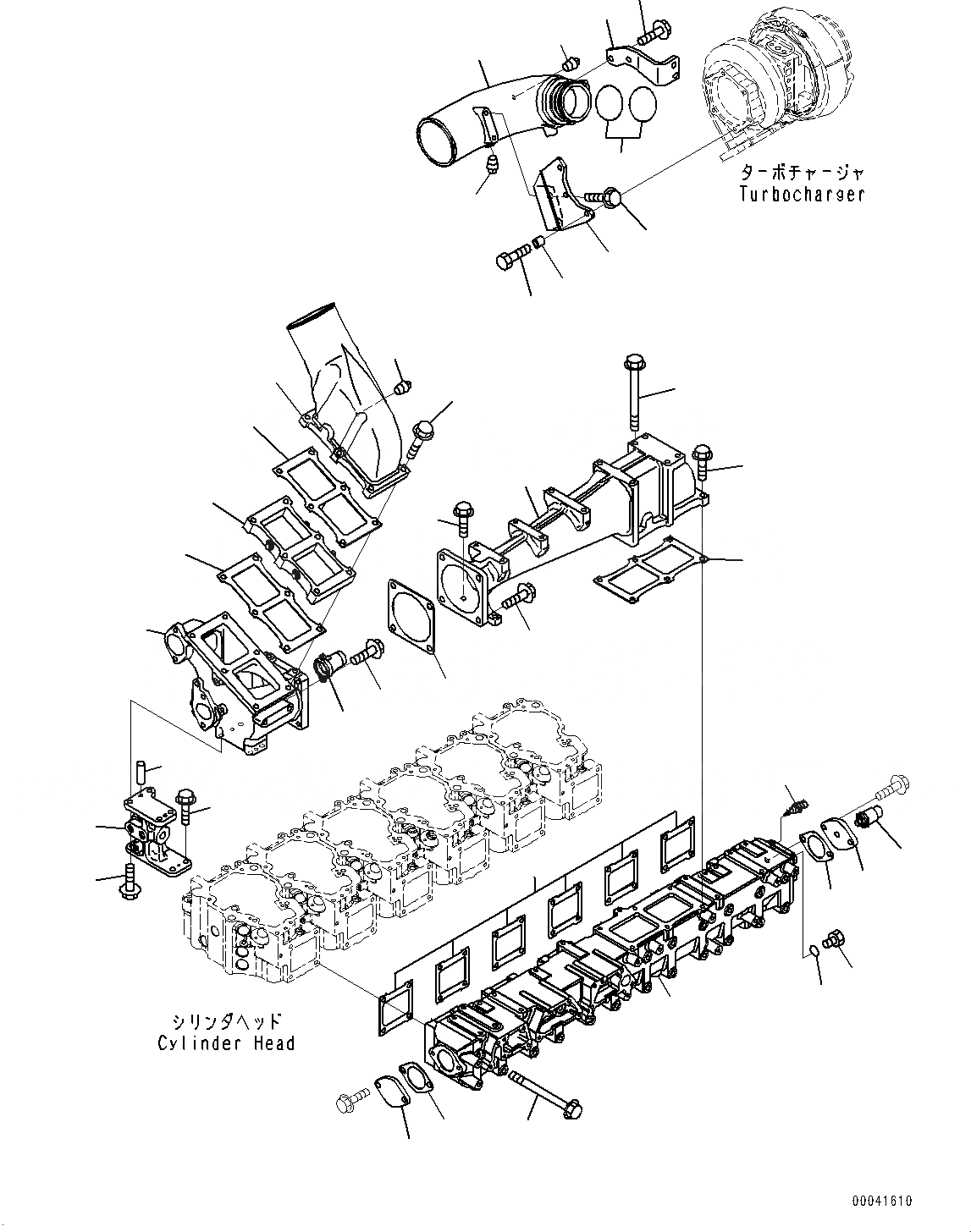 ターボチャージャ
Turbocharger

シリンダヘッド
Cylinder Head

00041610