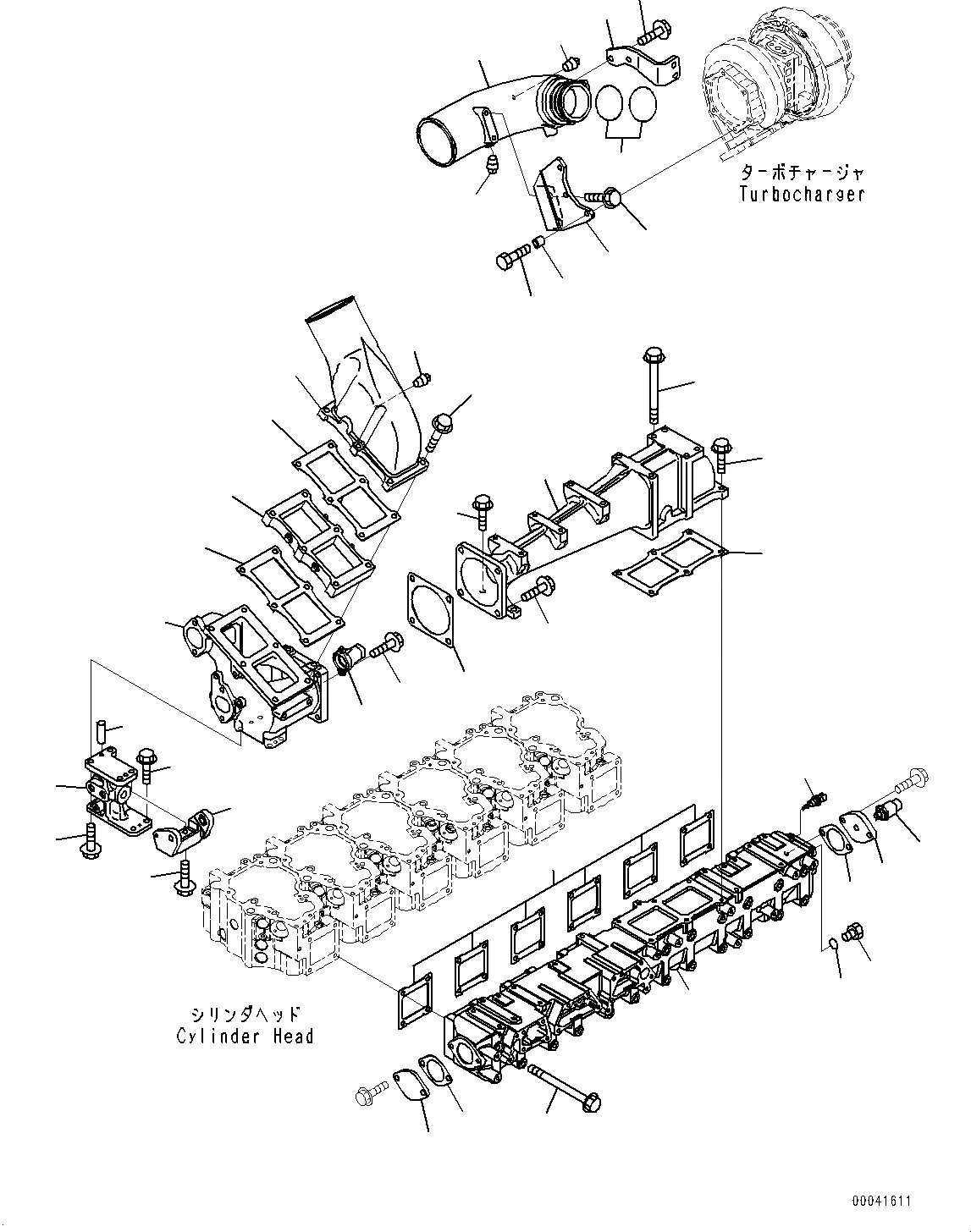 ターボチャージャ
Turbocharger

シリンダヘッド
Cylinder Head

00041611