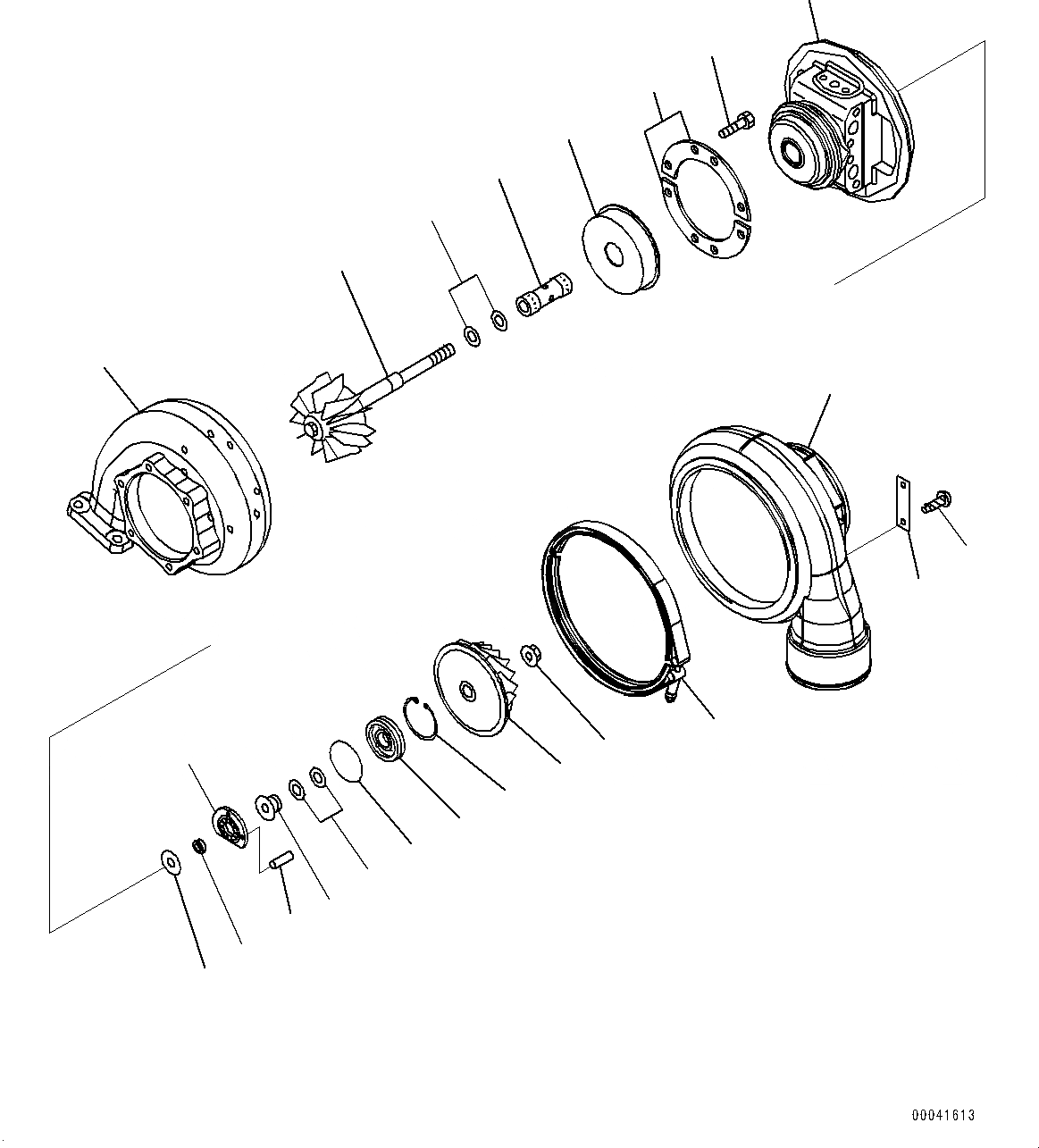 00041613