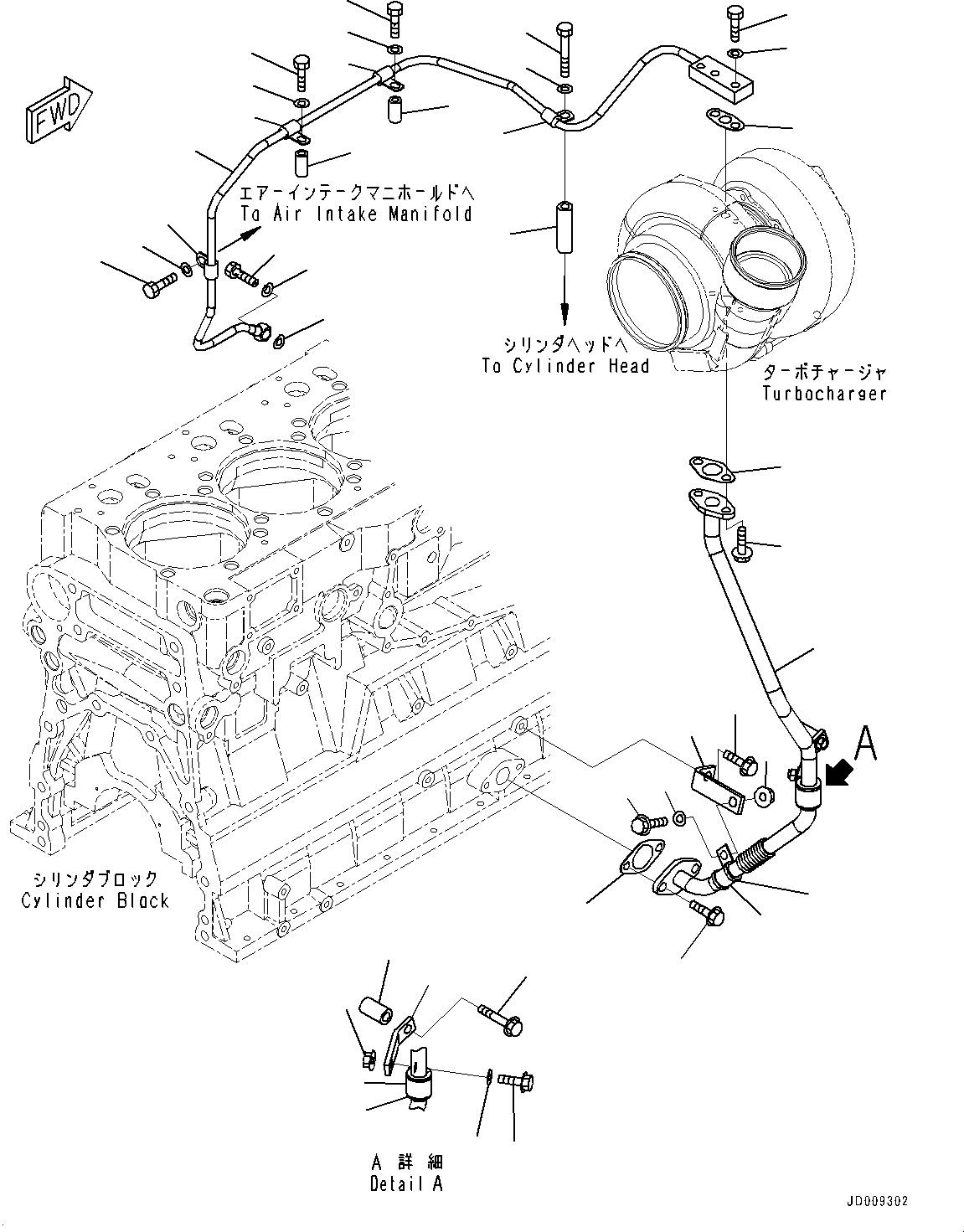 FWD

エアーインテークマニホールドへ
To Air Intake Manifold

シリンダヘッドへ
To Cylinder Head

ターボチャージャ
Turbocharger

A

シリンダブロック
Cylinder Black

A 詳 細
Detail A

JD009302