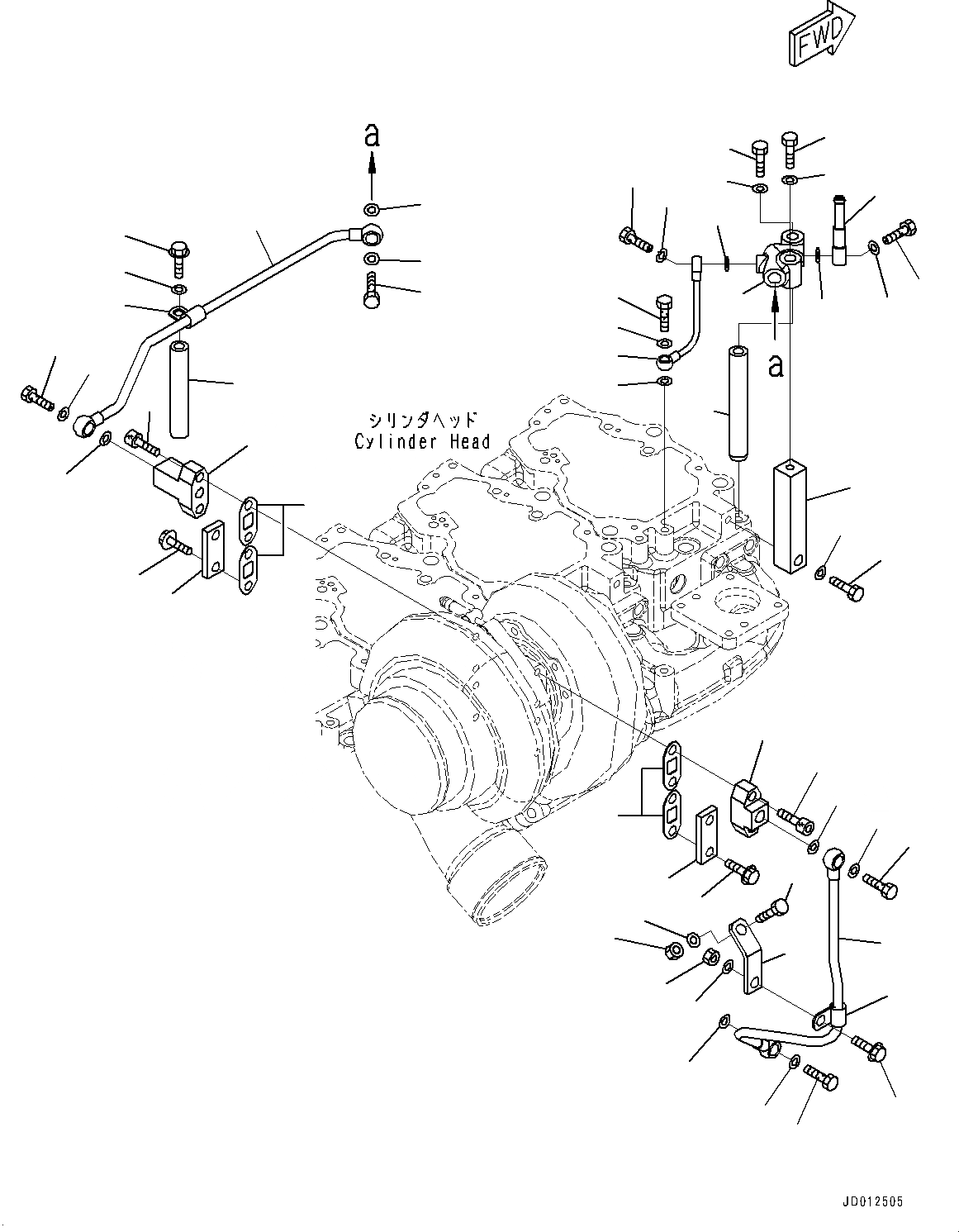 FWD

a

a

シリンダヘッド
Cylinder Head

JD012505