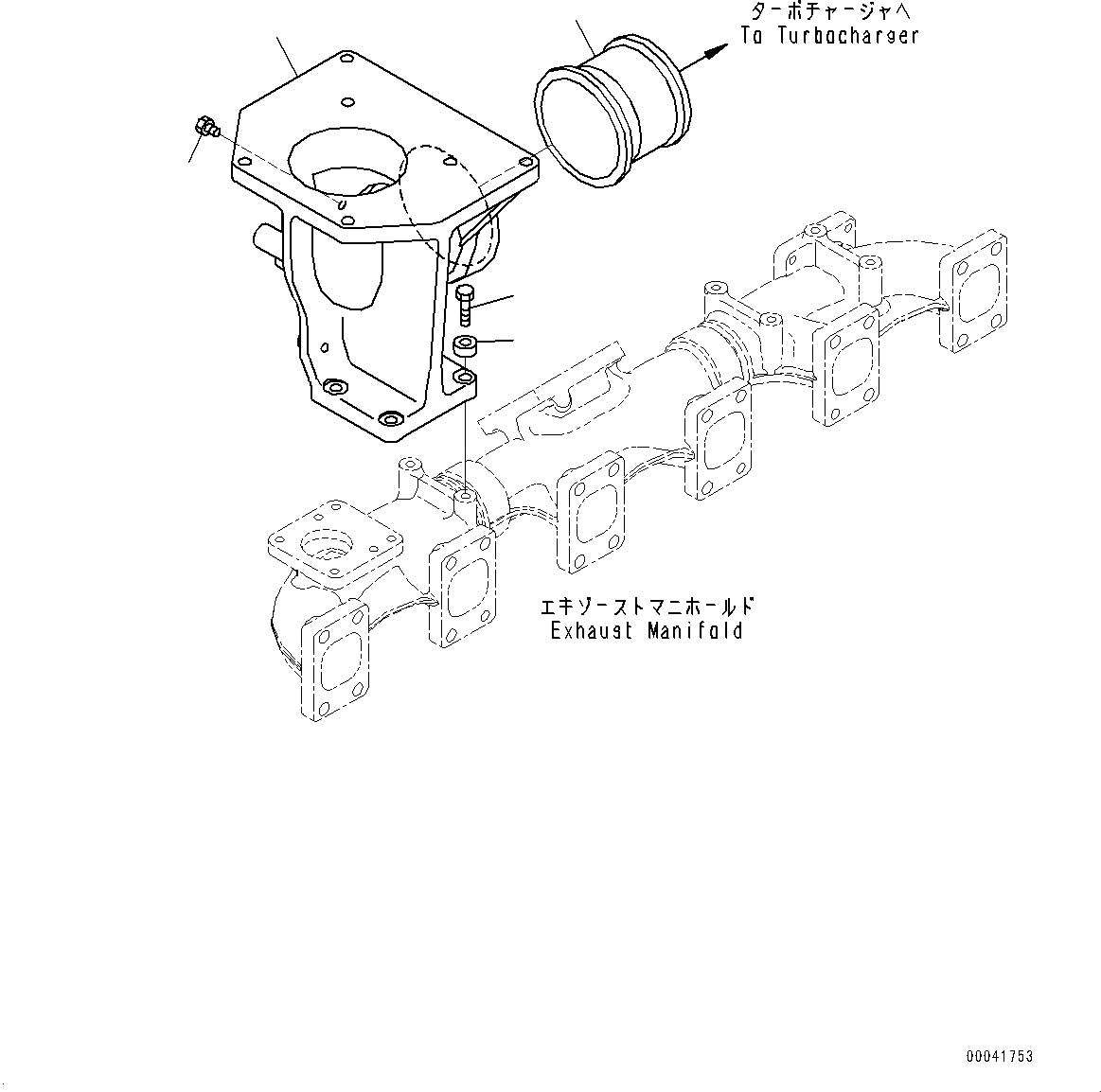 ターボチャージャへ
To Turbocharger

エキゾーストマニホールド
Exhaust Manifold

00041753