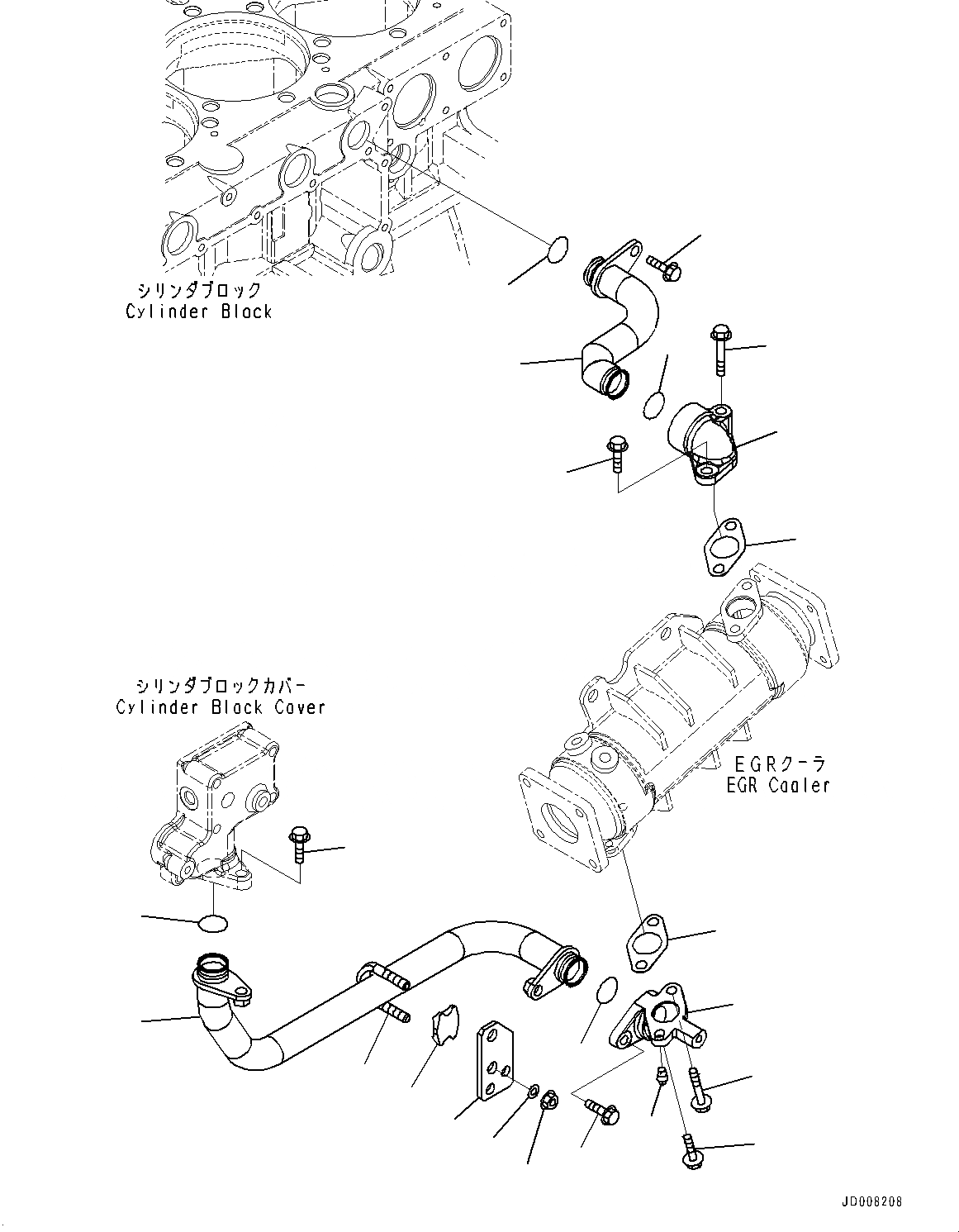 シリンダブロック
Cylinder Block

シリンダブロックカバー
Cylinder Block Cover

EGRクーラ
EGR Cooler

JD008208