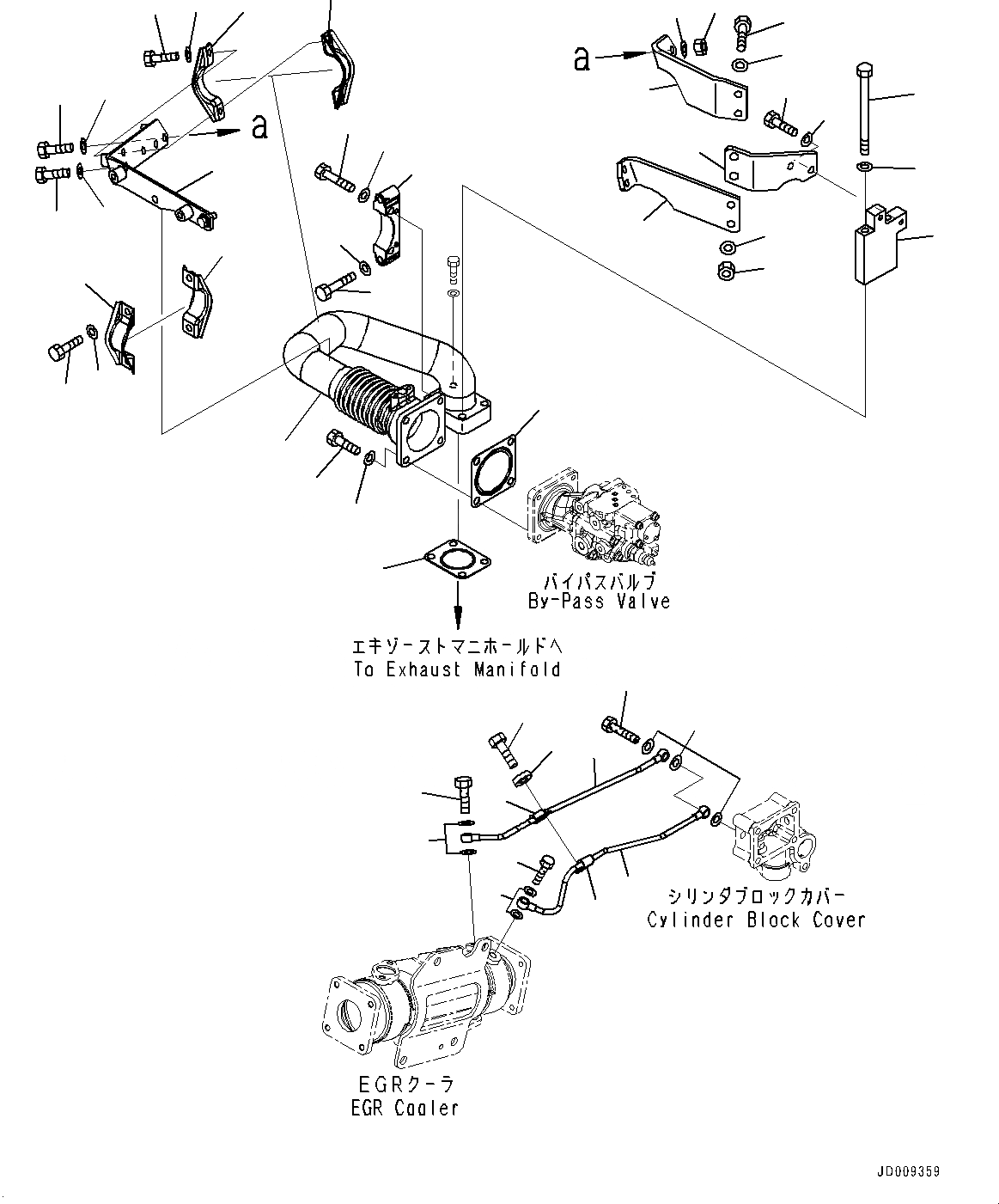 a

a

バイパスバルブ
By-Pass Valve

エキゾーストマニホールドへ
To Exhaust Manifold

シリンダブロックカバー
Cylinder Block Cover

EGRクーラ
EGR Cooler

JD009359