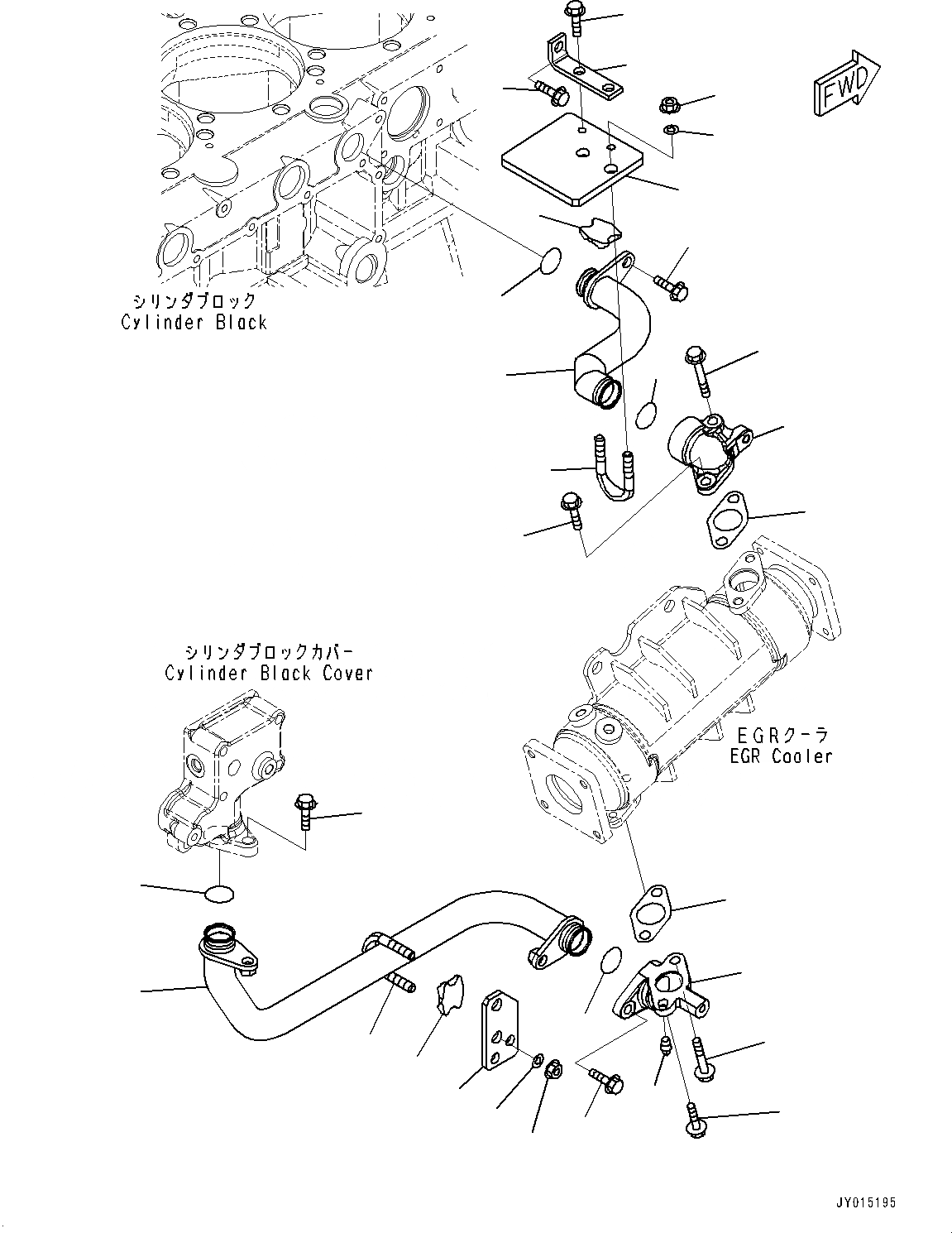 FWD

シリンダブロック
Cylinder Black

シリンダブロックカバー
Cylinder Black Cover

EGRクーラ
EGR Cooler

JY015195