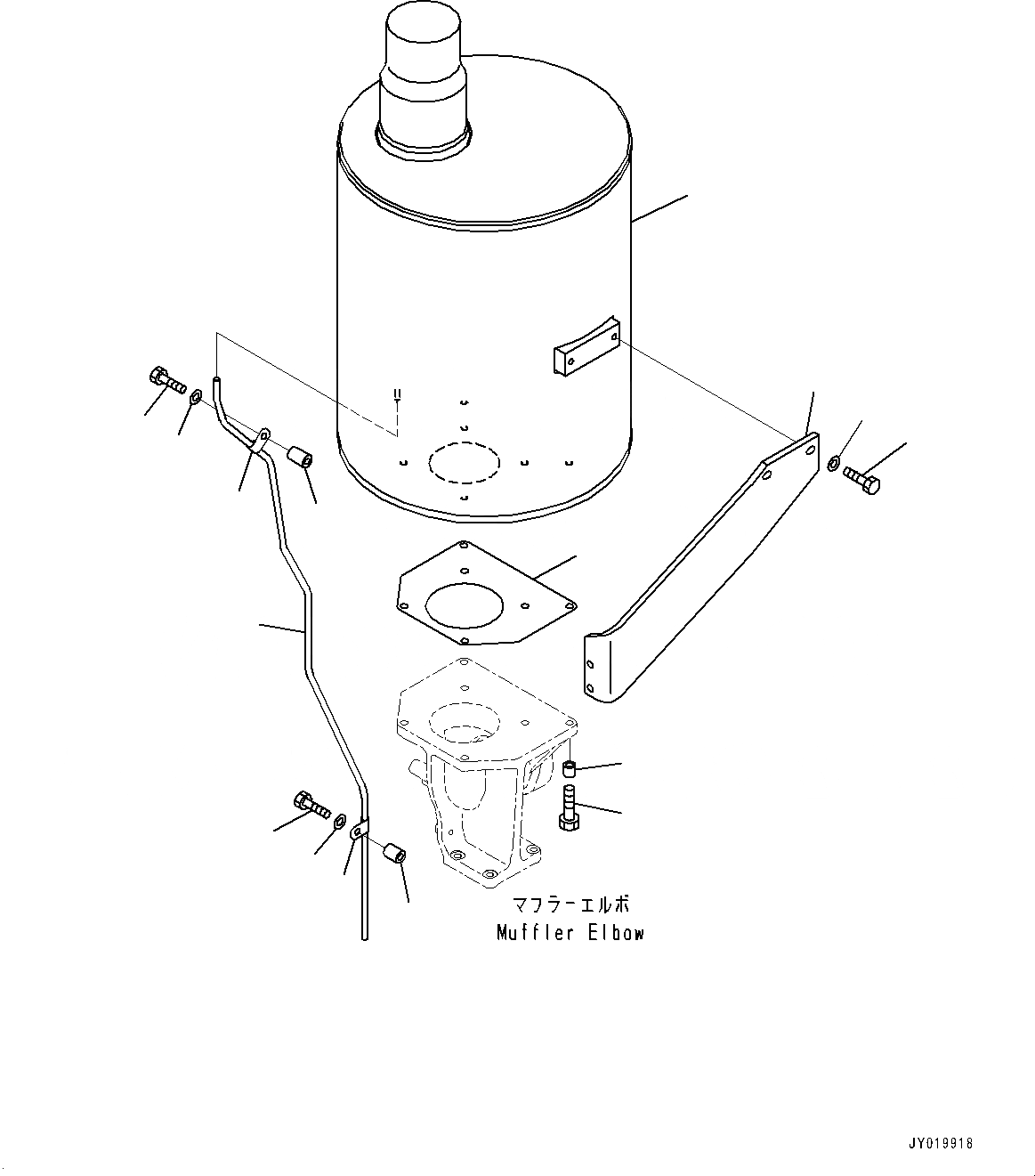 マフラーエルボ
Muffler Elbow

JY019918