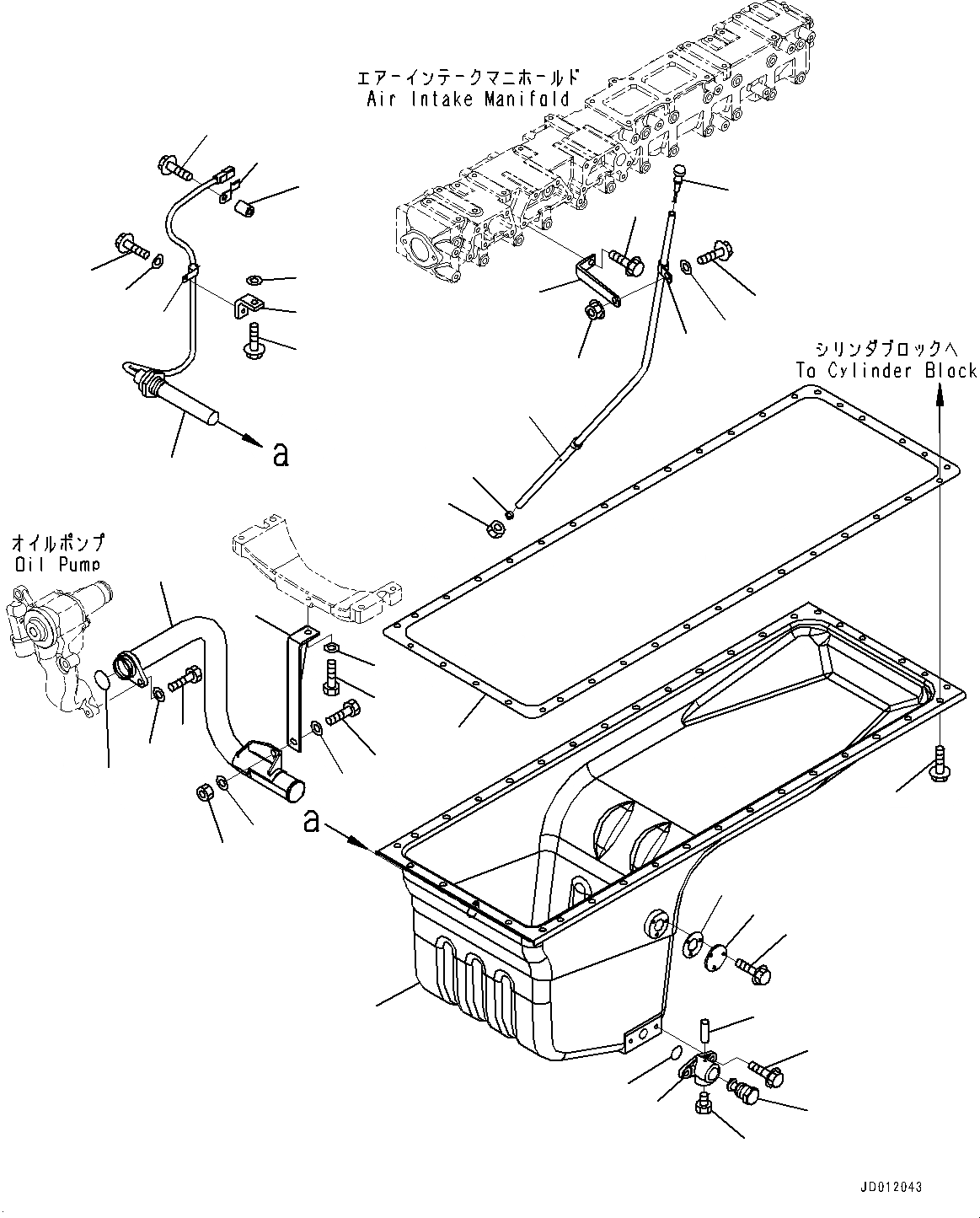 エアーインテークマニホールド
Air Intake Manifold

シリンダブロックへ
To Cylinder Block

a

オイルポンプ
Oil Pump

a

JD012043