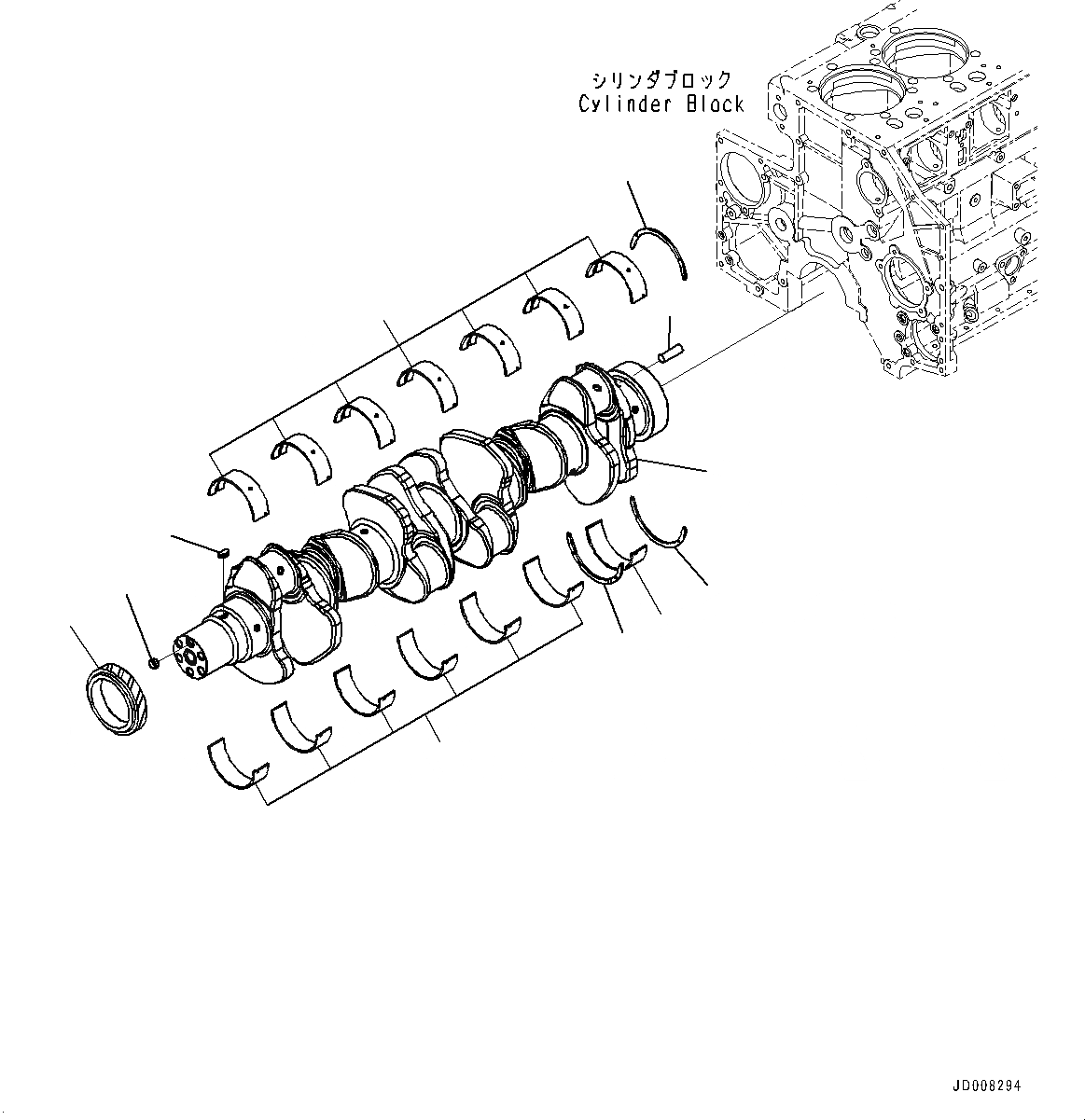 シリンダブロック
Cylinder Block

JD008294