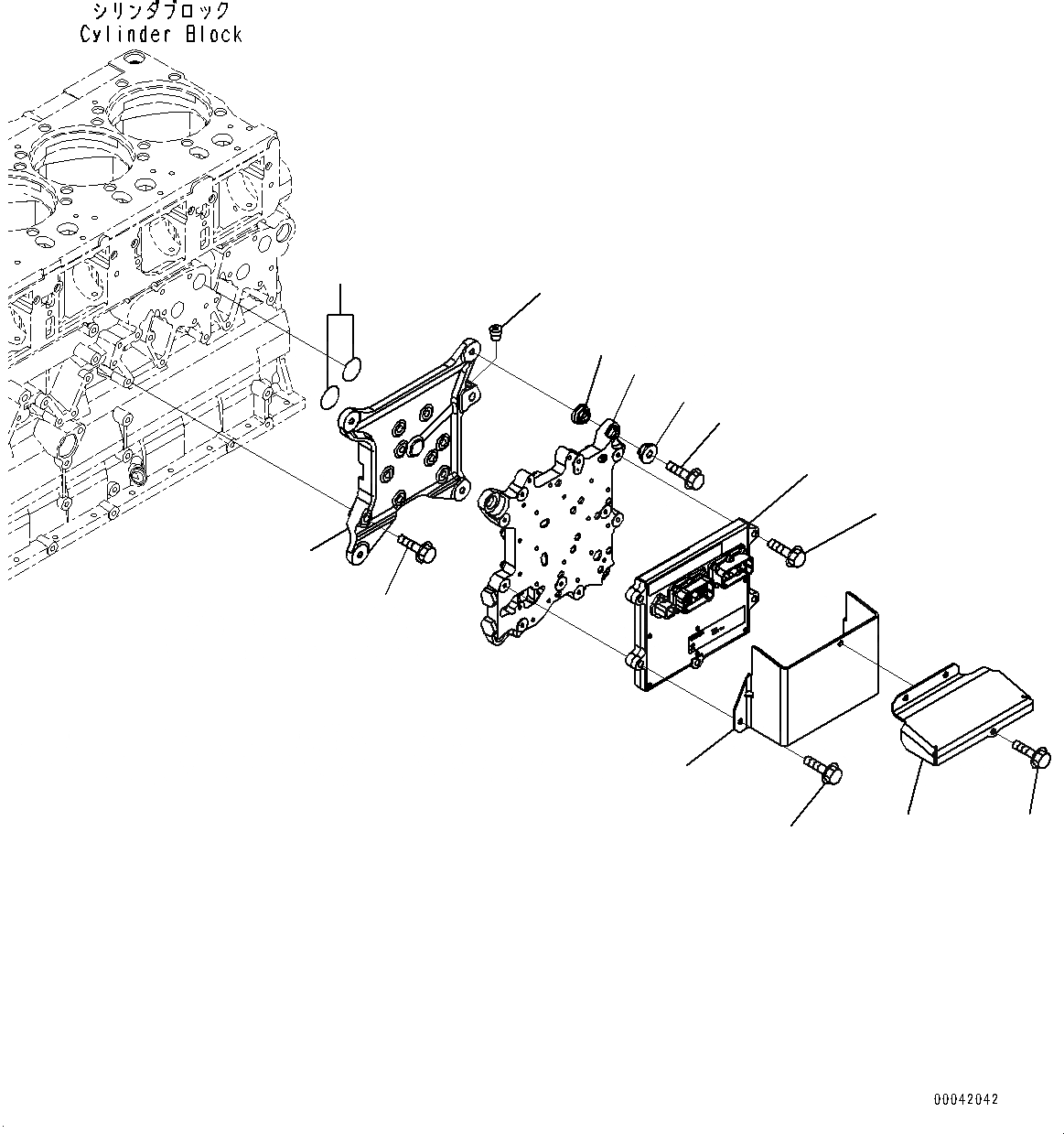 シリンダブロック
Cylinder Block

00042042