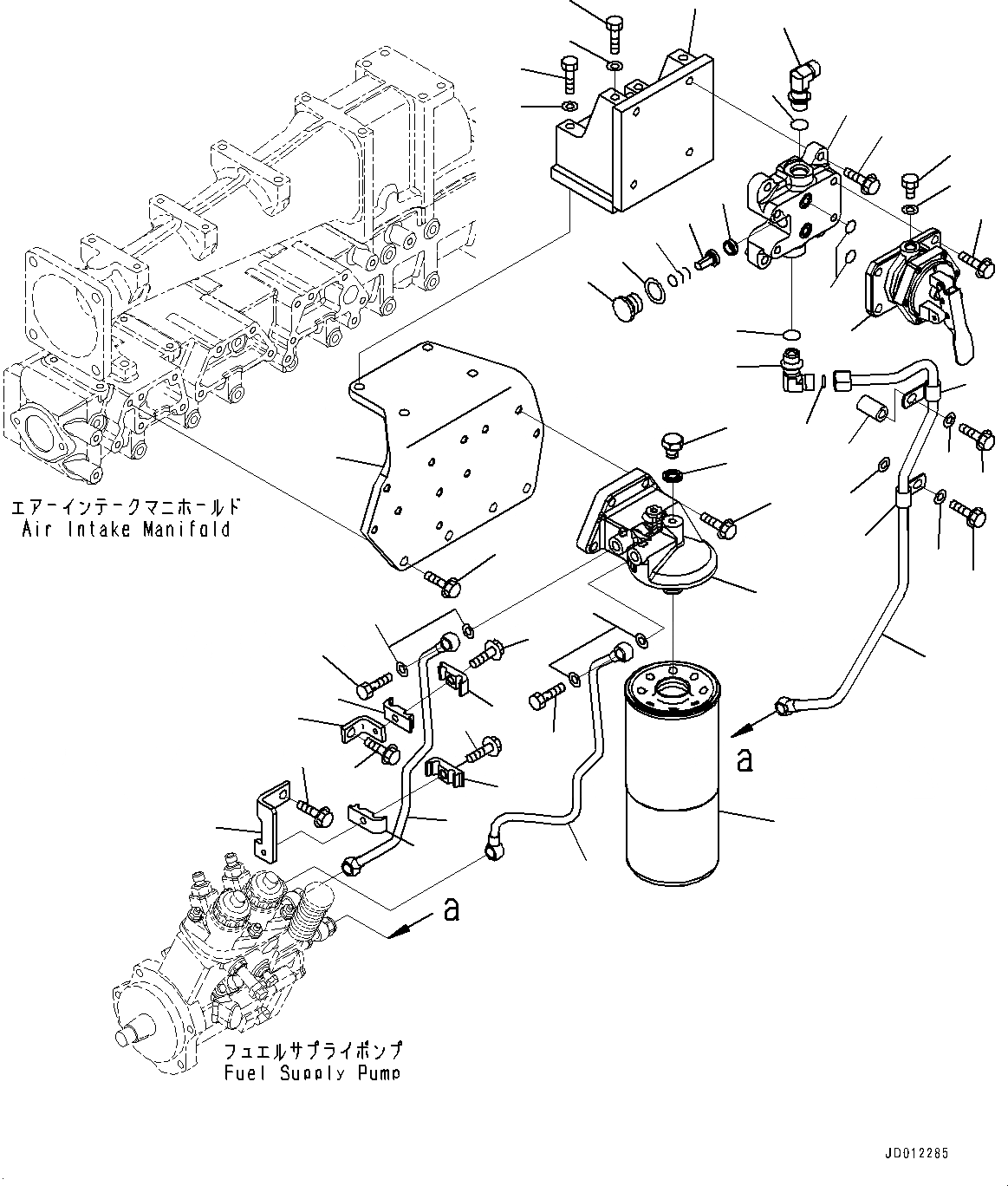 エアーインテークマニホールド
Air Intake Manifold

a

a

フュエルサプライポンプ
Fuel Supply Pump

JD012285