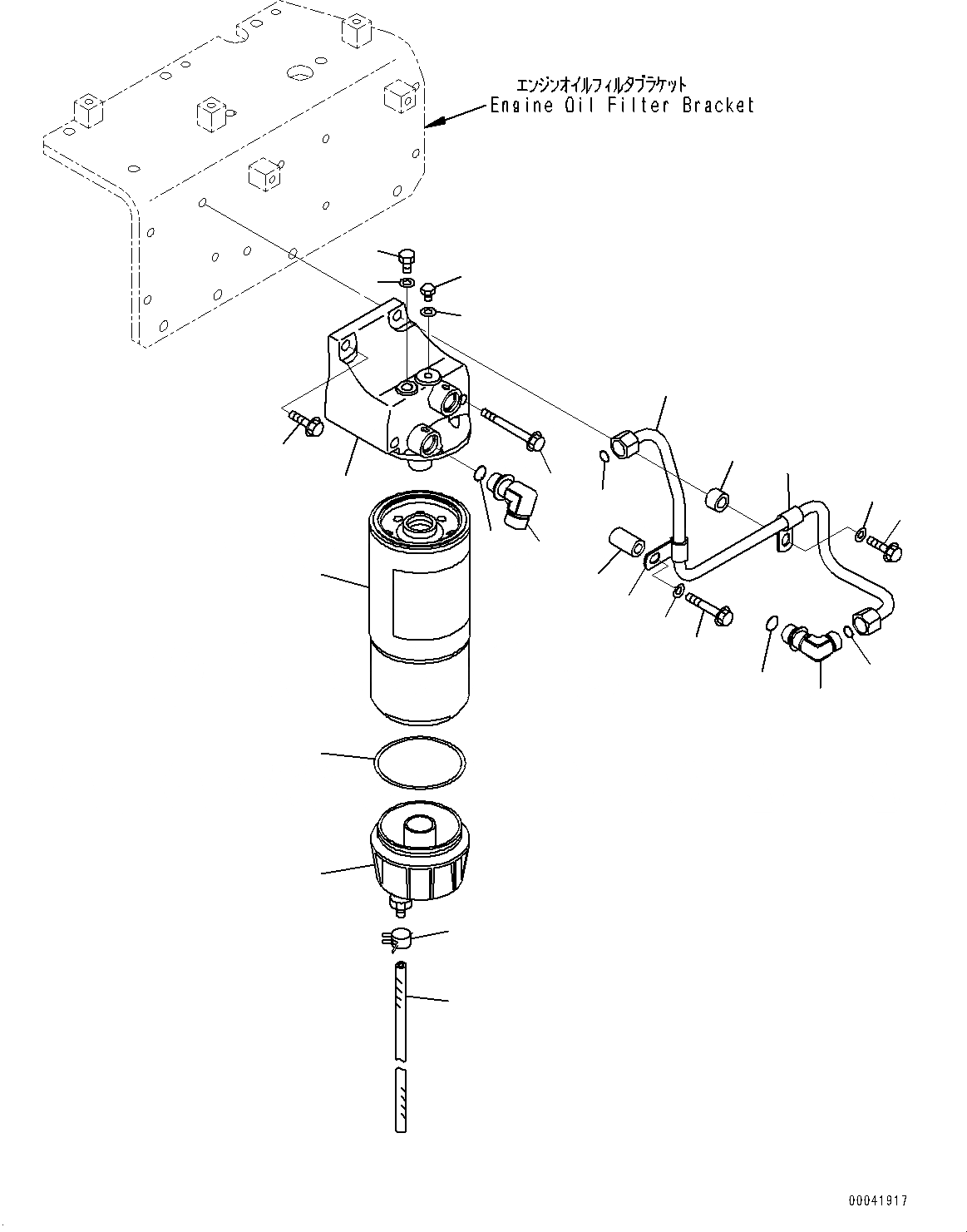 エンジンオイルフィルタブラケット
Engine Oil Filter Bracket

00041917