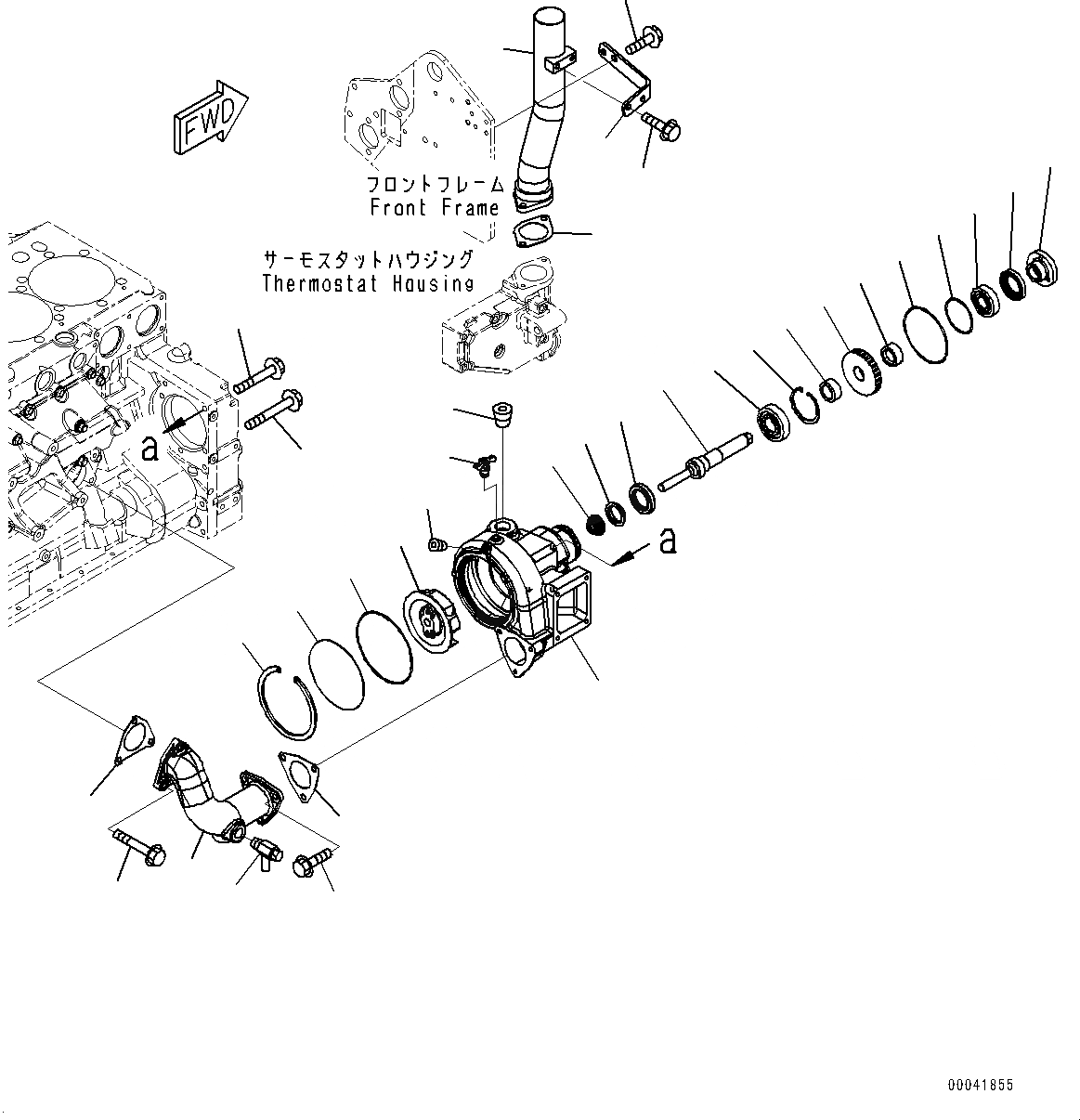 FWD

フロントフレーム
Front Frame

サーモスタットハウジング
Thermostat Housing

a

a

00041855