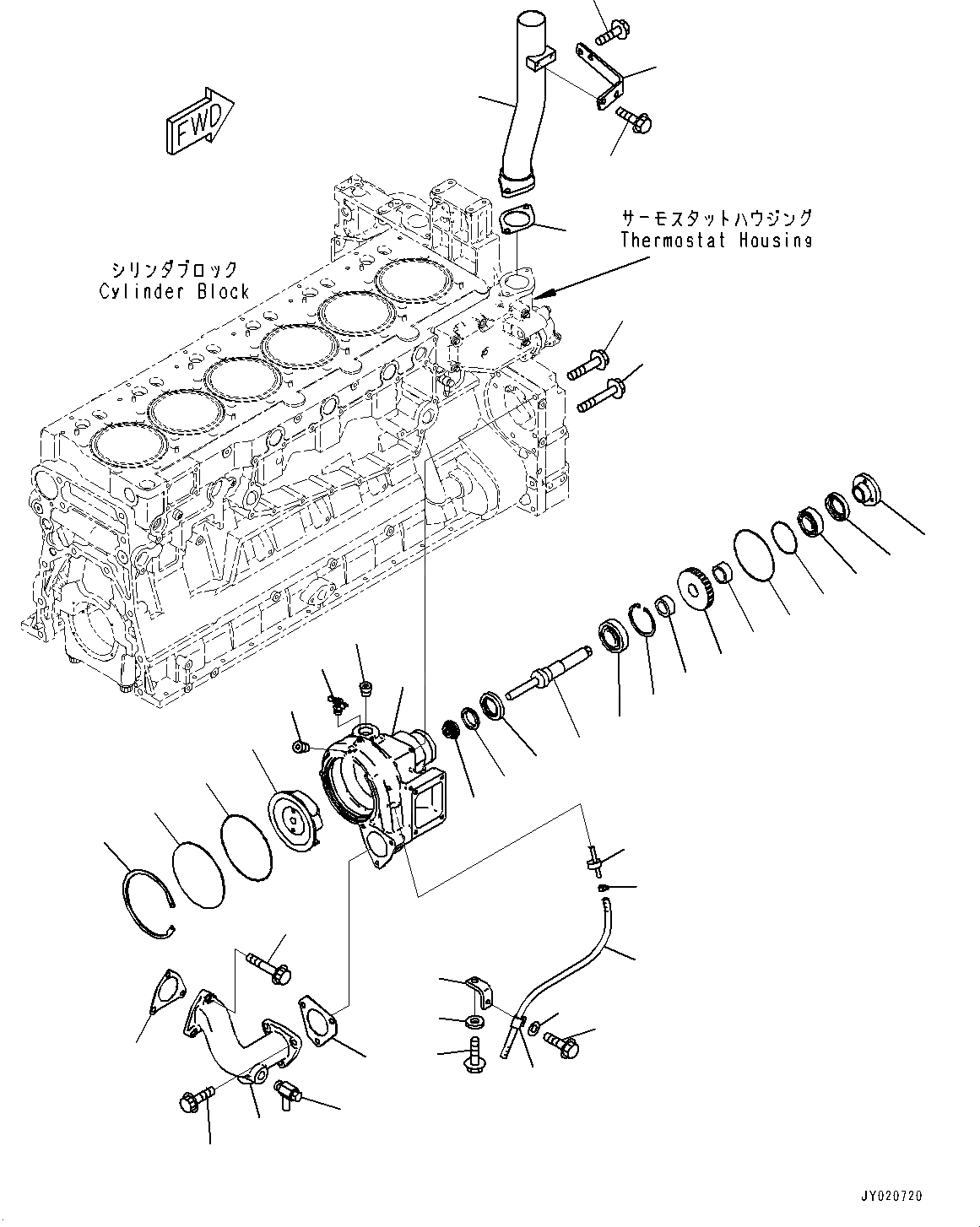 FWD

サーモスタットハウジング
Thermostat Housing

シリンダブロック
Cylinder Block

JY020720