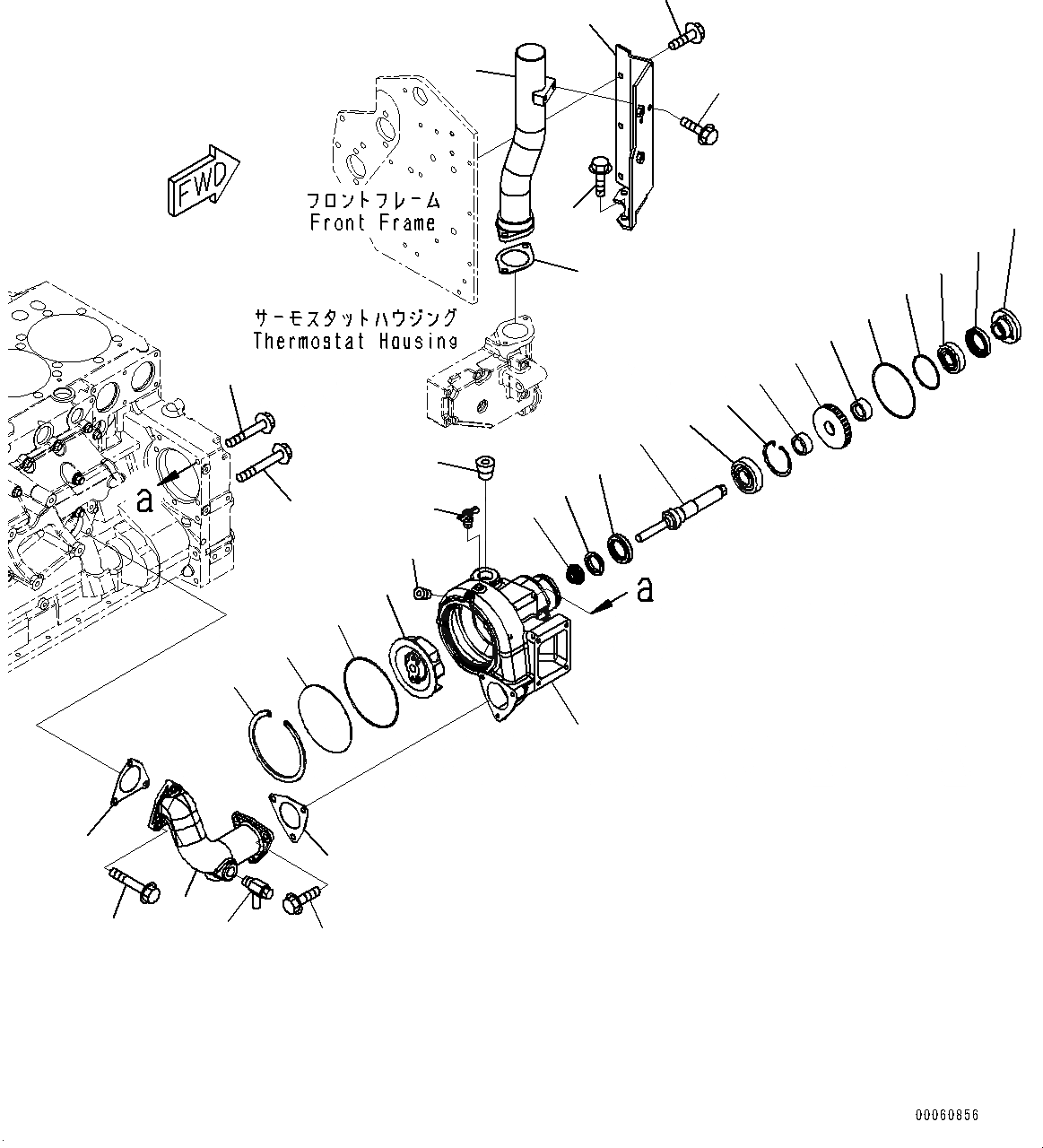 FWD

フロントフレーム
Front Frame

サーモスタットハウジング
Thermostat Housing

a

a

00060856