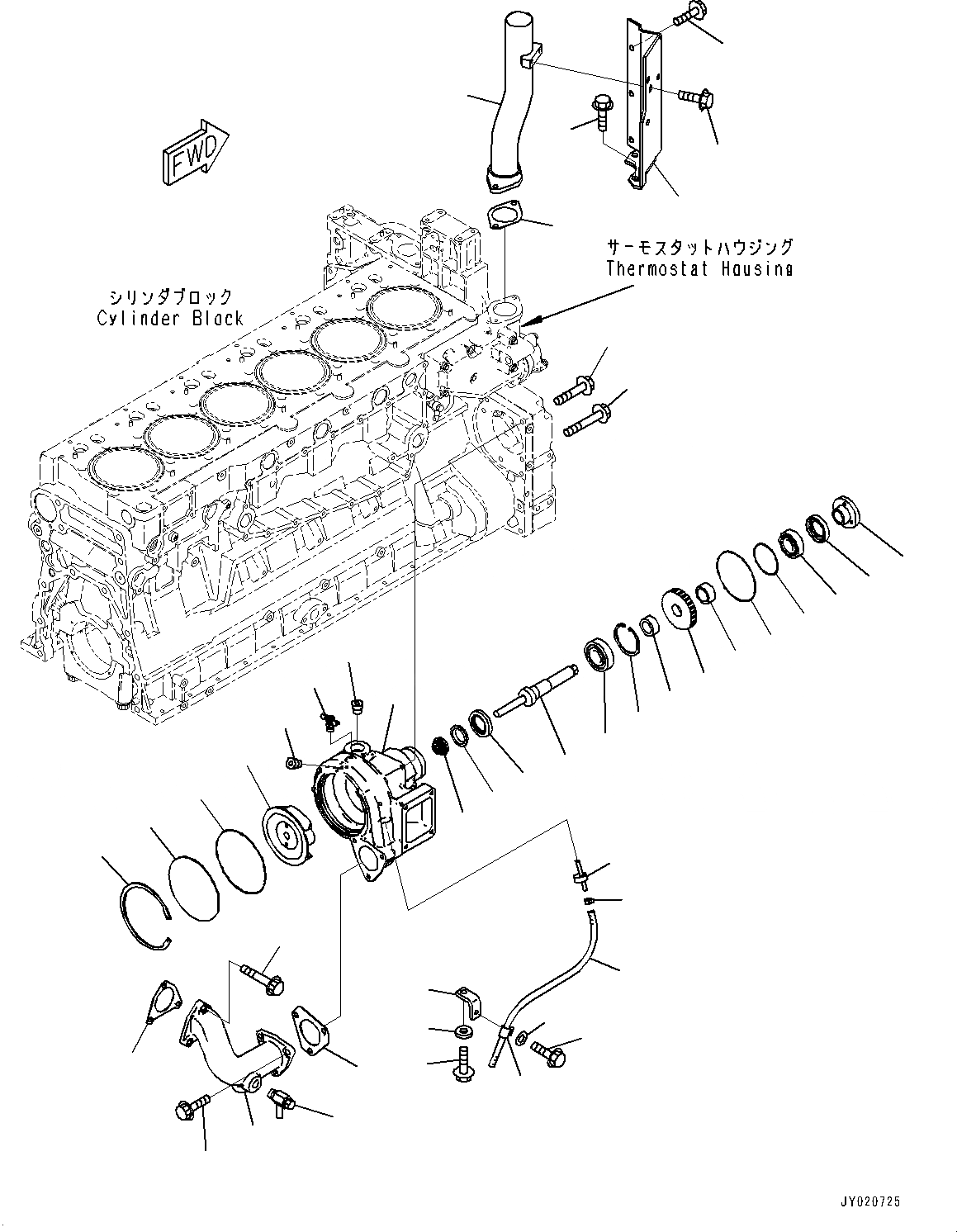 FWD

サーモスタットハウジング
Thermostat Housing

シリンダブロック
Cylinder Block

JY020725