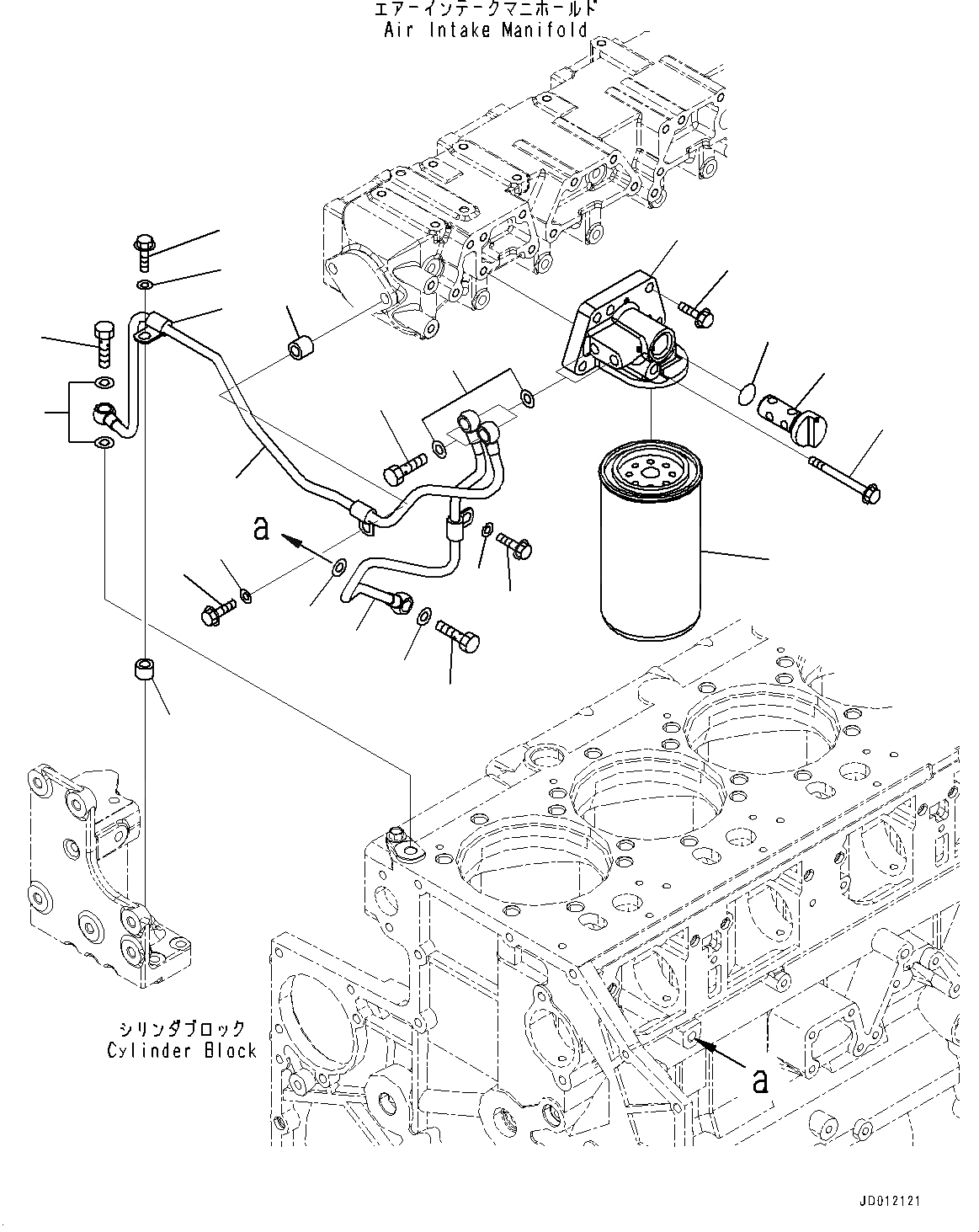 エアーインテークマニホールド
Air Intake Manifold

a

シリンダブロック
Cylinder Block

a

JD012121