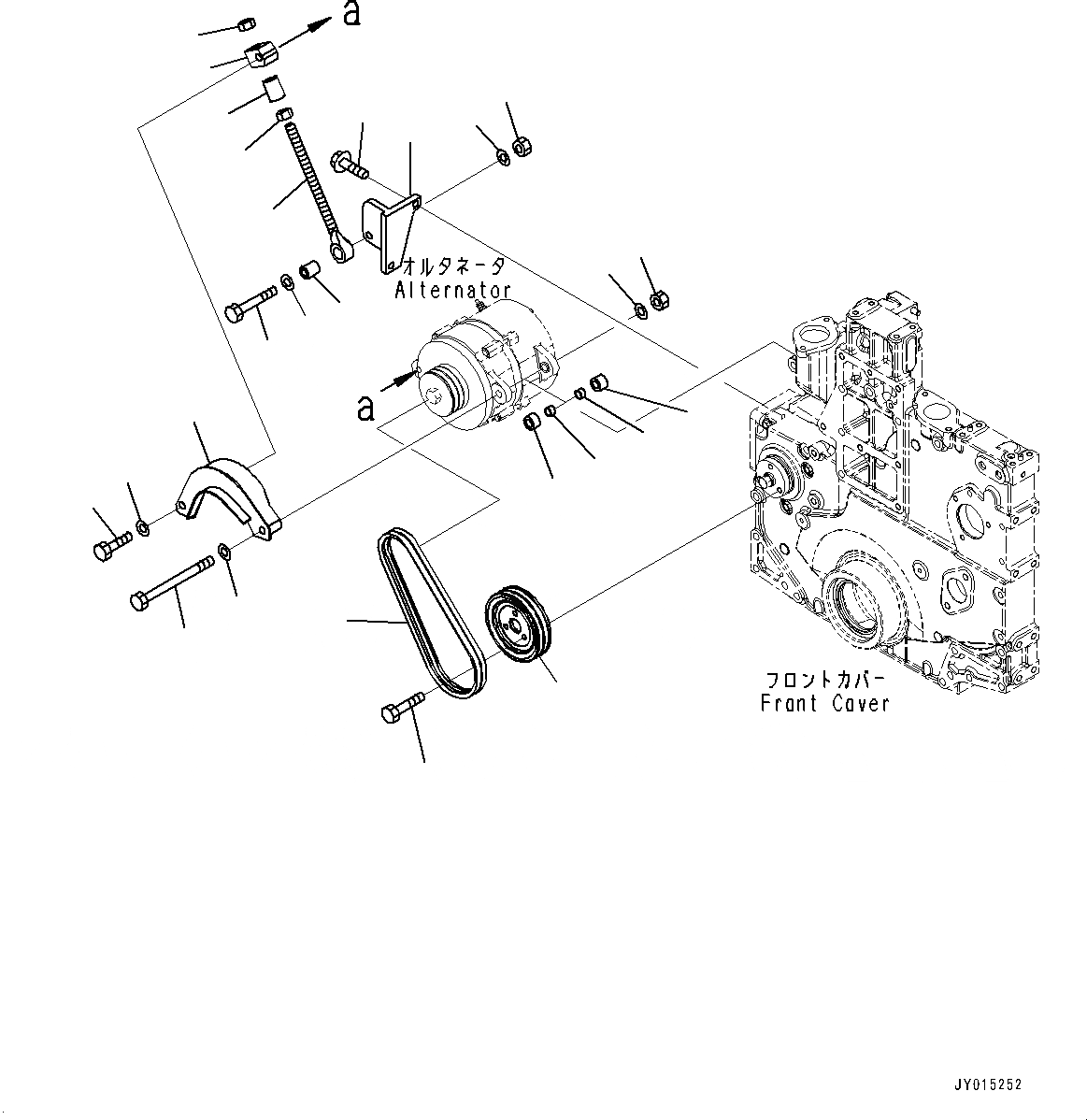 a

オルタネータ
Alternator

a

フロントカバー
Front Cover

JY015252