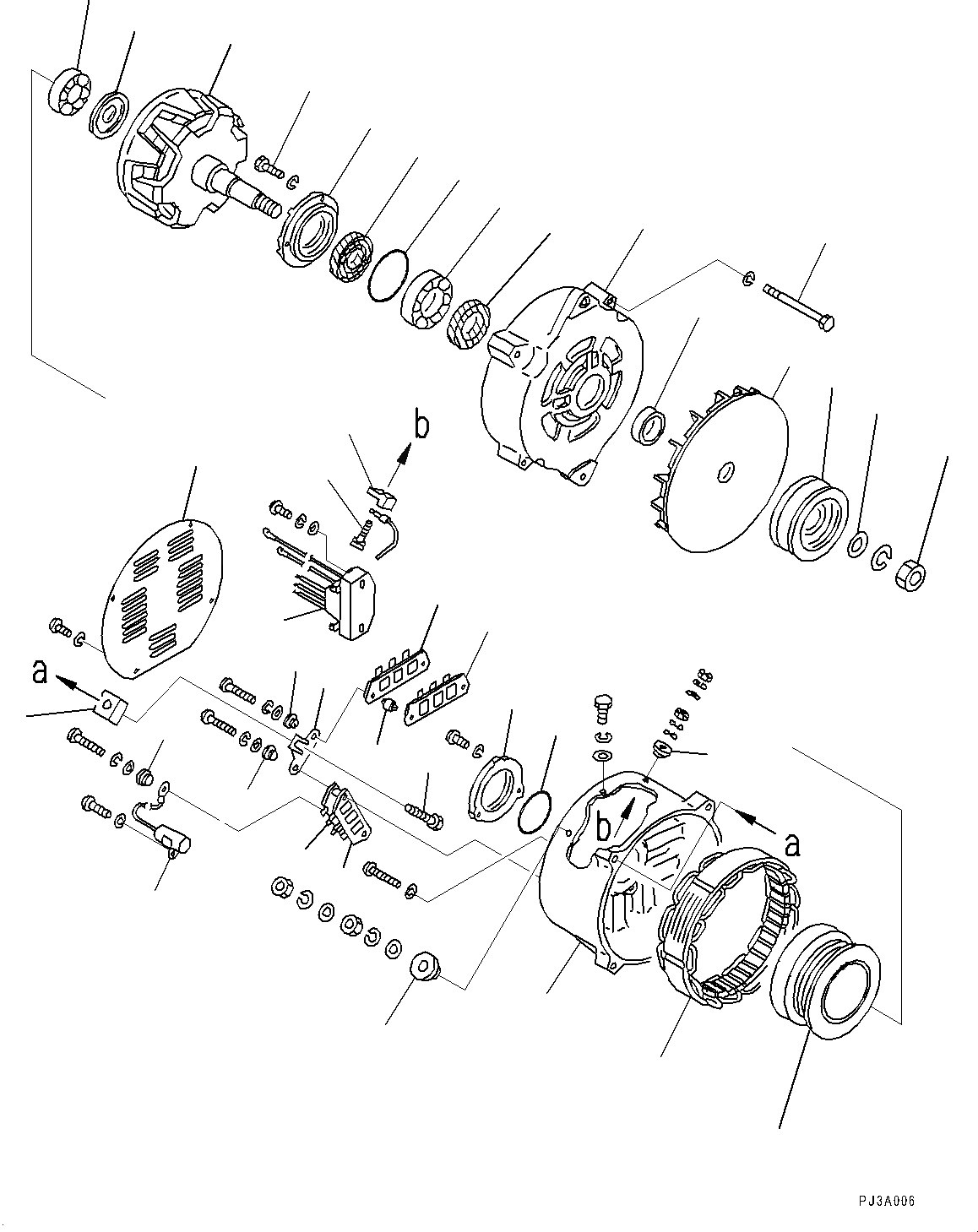 b
a
b
a
PJ3A006