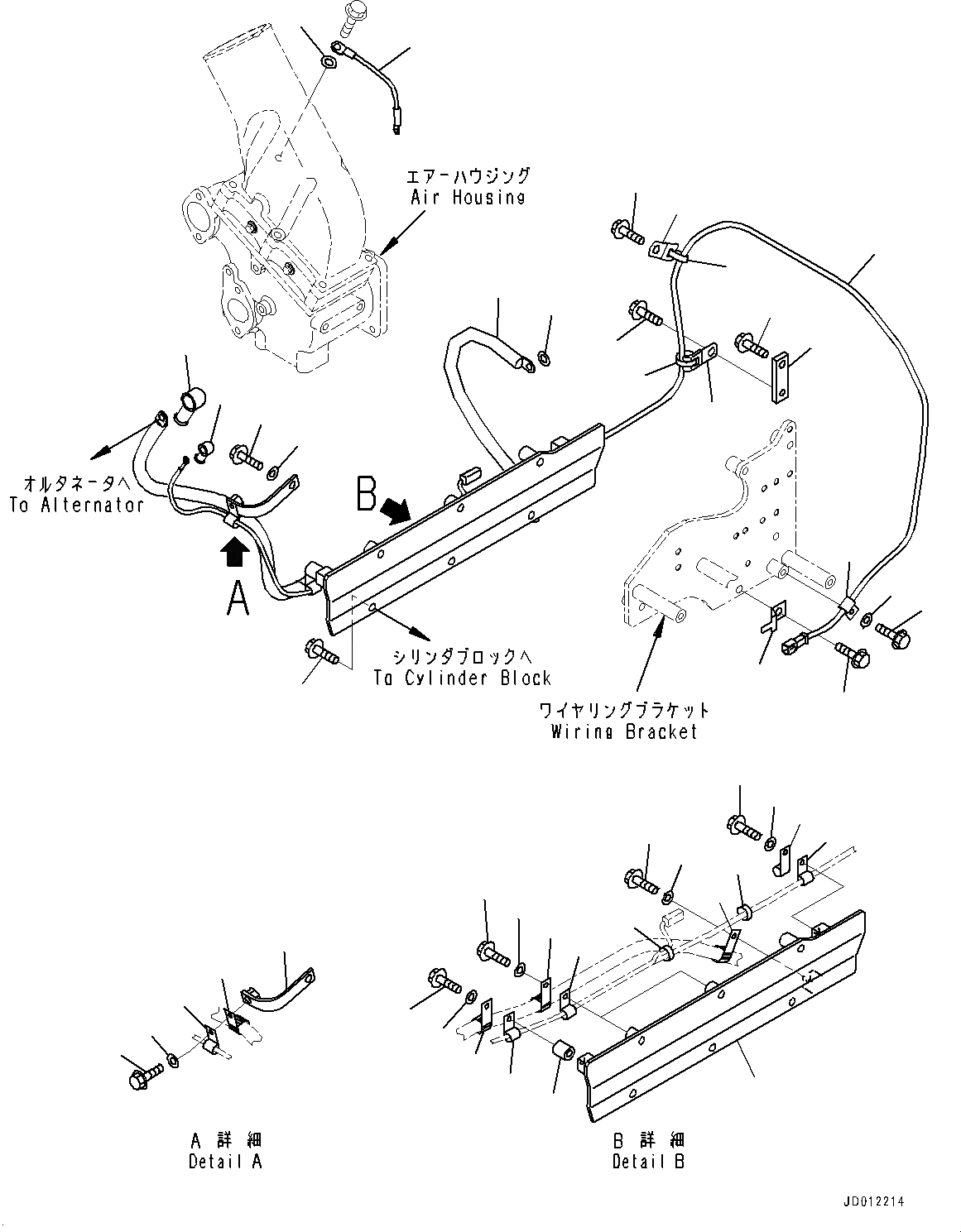 エアーハウジング
Air Housing

オルタネータへ
To Alternator

B

A

シリンダブロックへ
To Cylinder Block

ワイヤリングブラケット
Wiring Bracket

A 詳細
Detail A

B 詳細
Detail B

JD012214