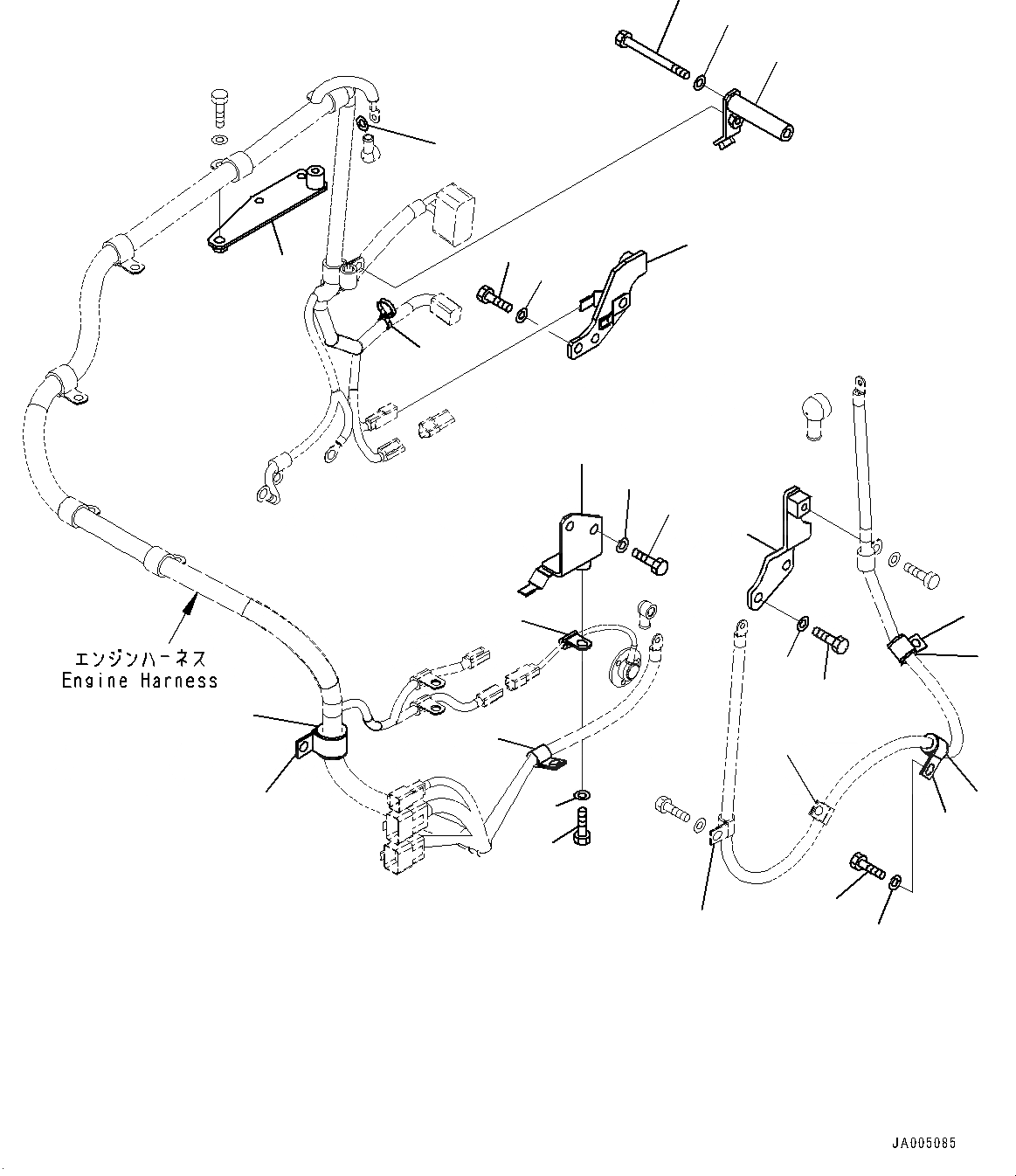 エンジンハーネス
Engine Harness

JA005085