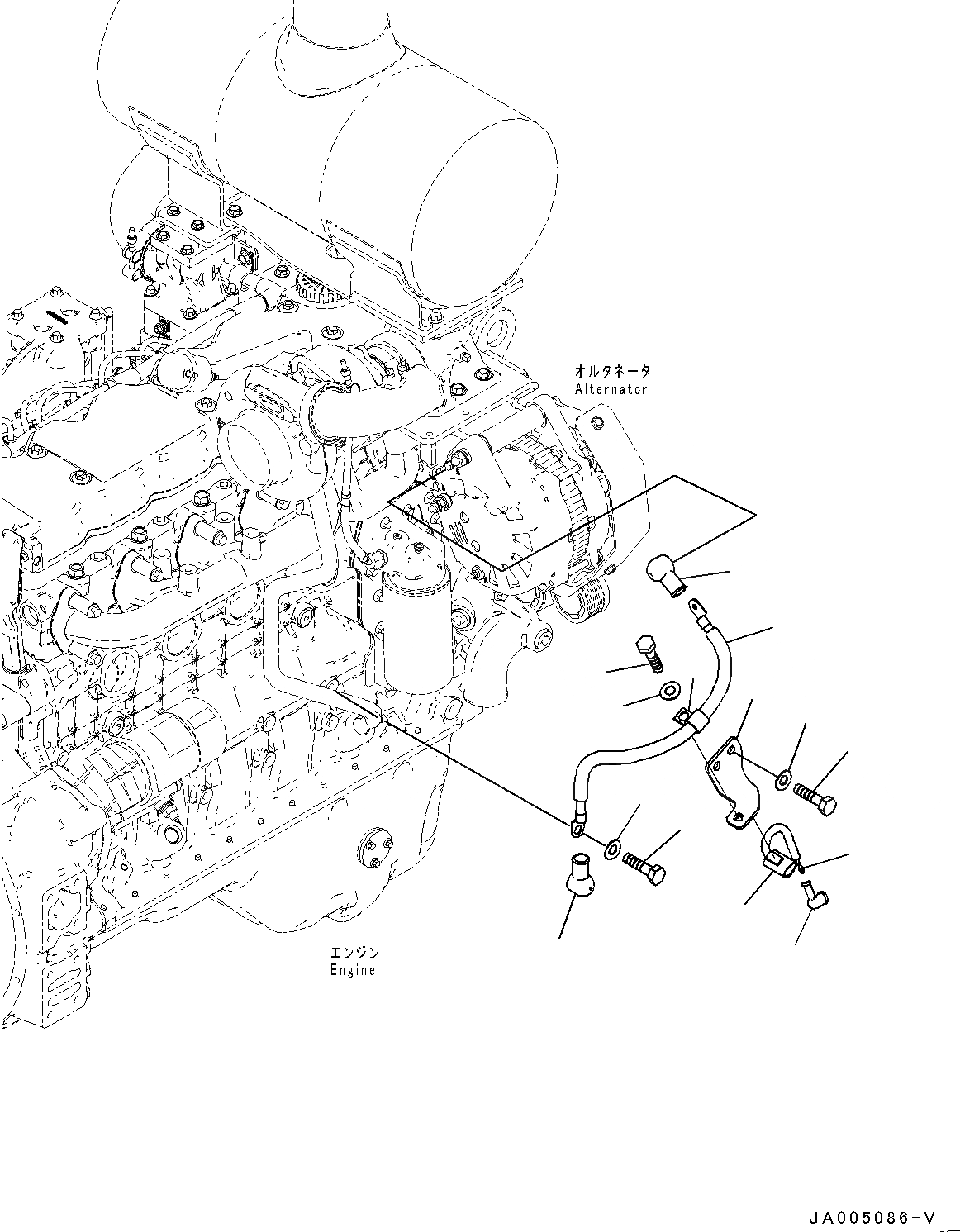 オルタネータ
Alternator

エンジン
Engine

JA005086-V