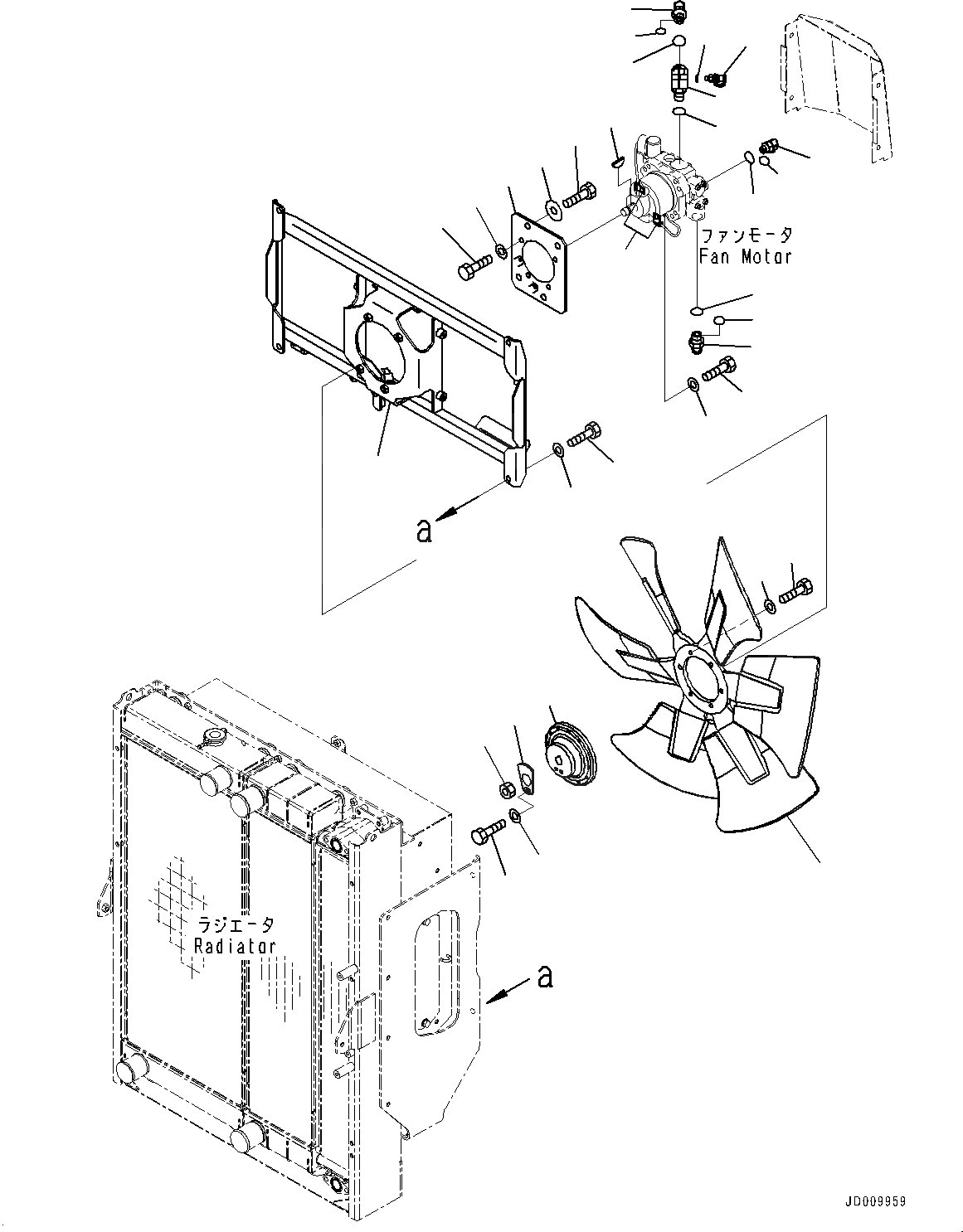 ファンモータ
Fan Motor

a

ラジエータ
Radiator

a

JD009959