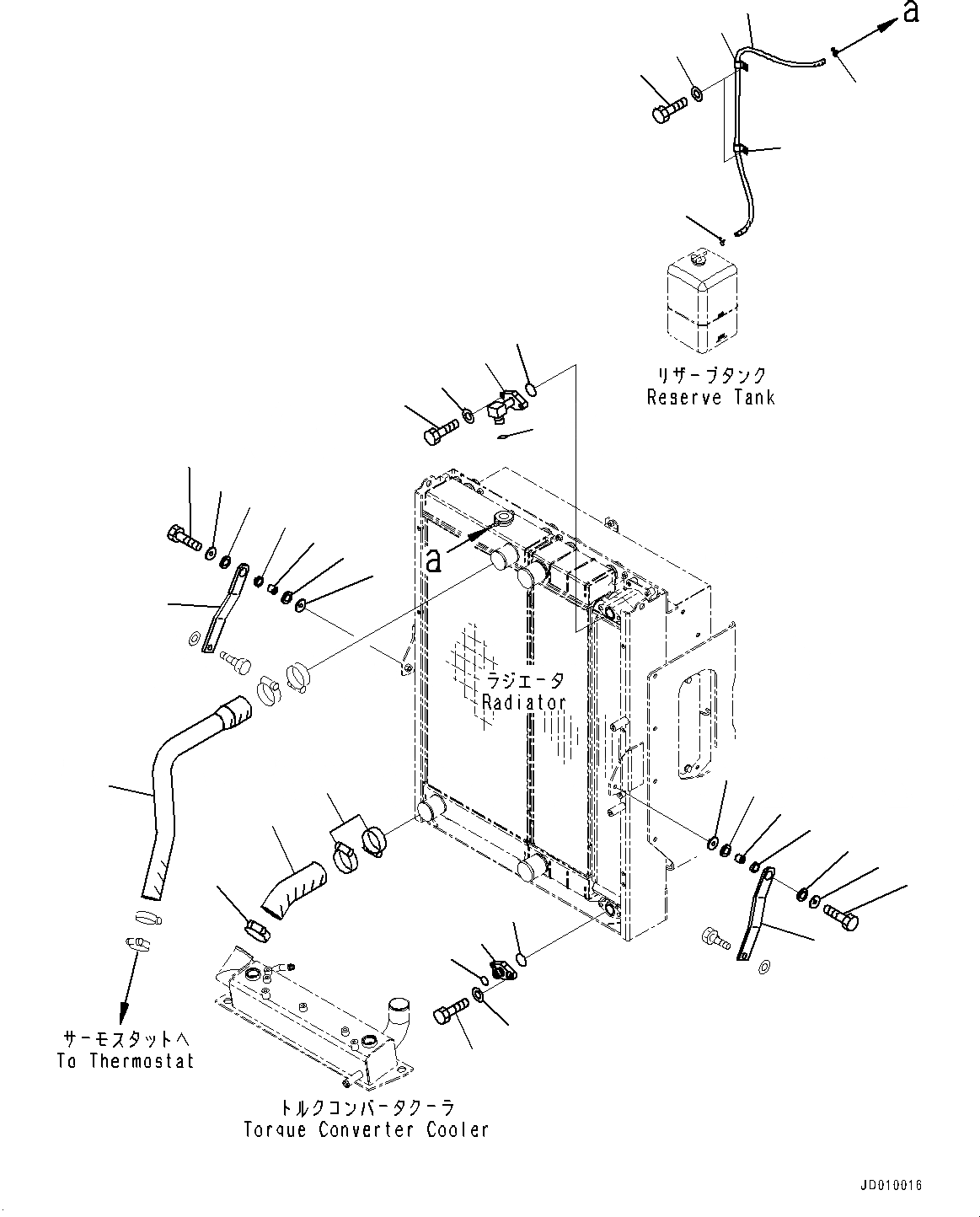 a

リザーブタンク
Reserve Tank

a

ラジエータ
Radiator

サーモスタットへ
To Thermostat

トルクコンバータクーラ
Torque Converter Cooler

JD010016