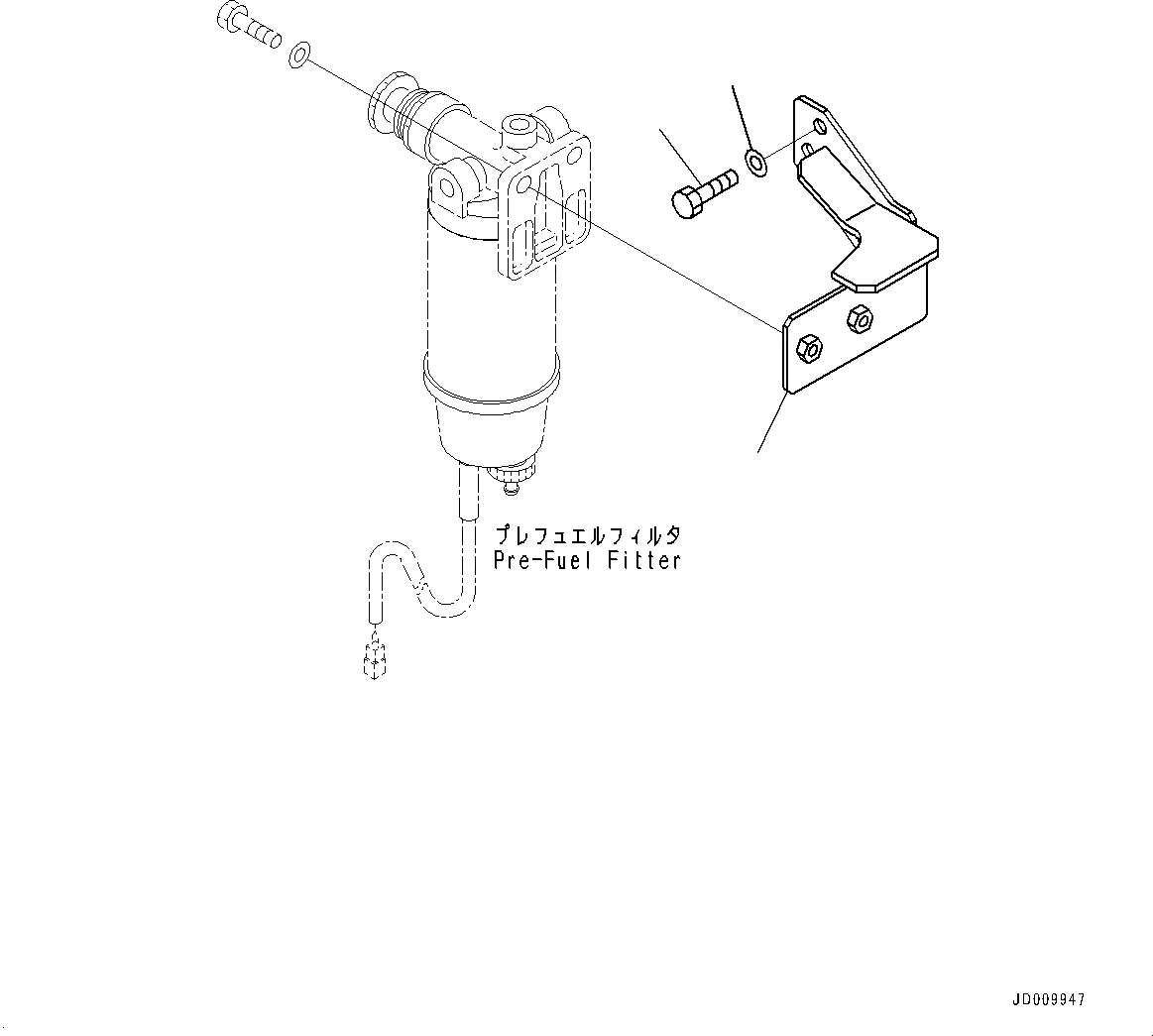 プレフュエルフィルタ
Pre-Fuel Fitter

JD009947