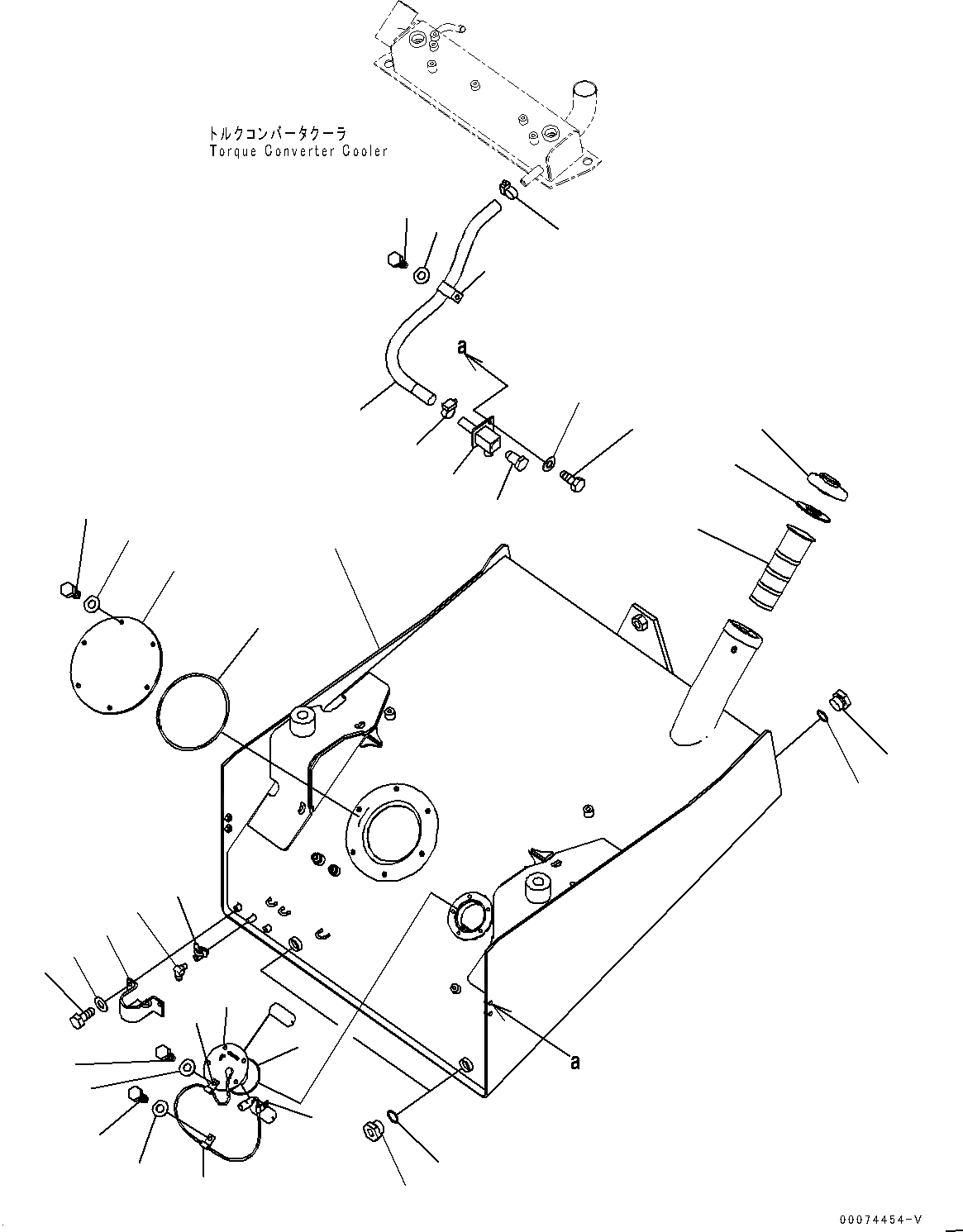 トルクコンバータクーラ
Torque Converter Cooler

a

a

00074454-V