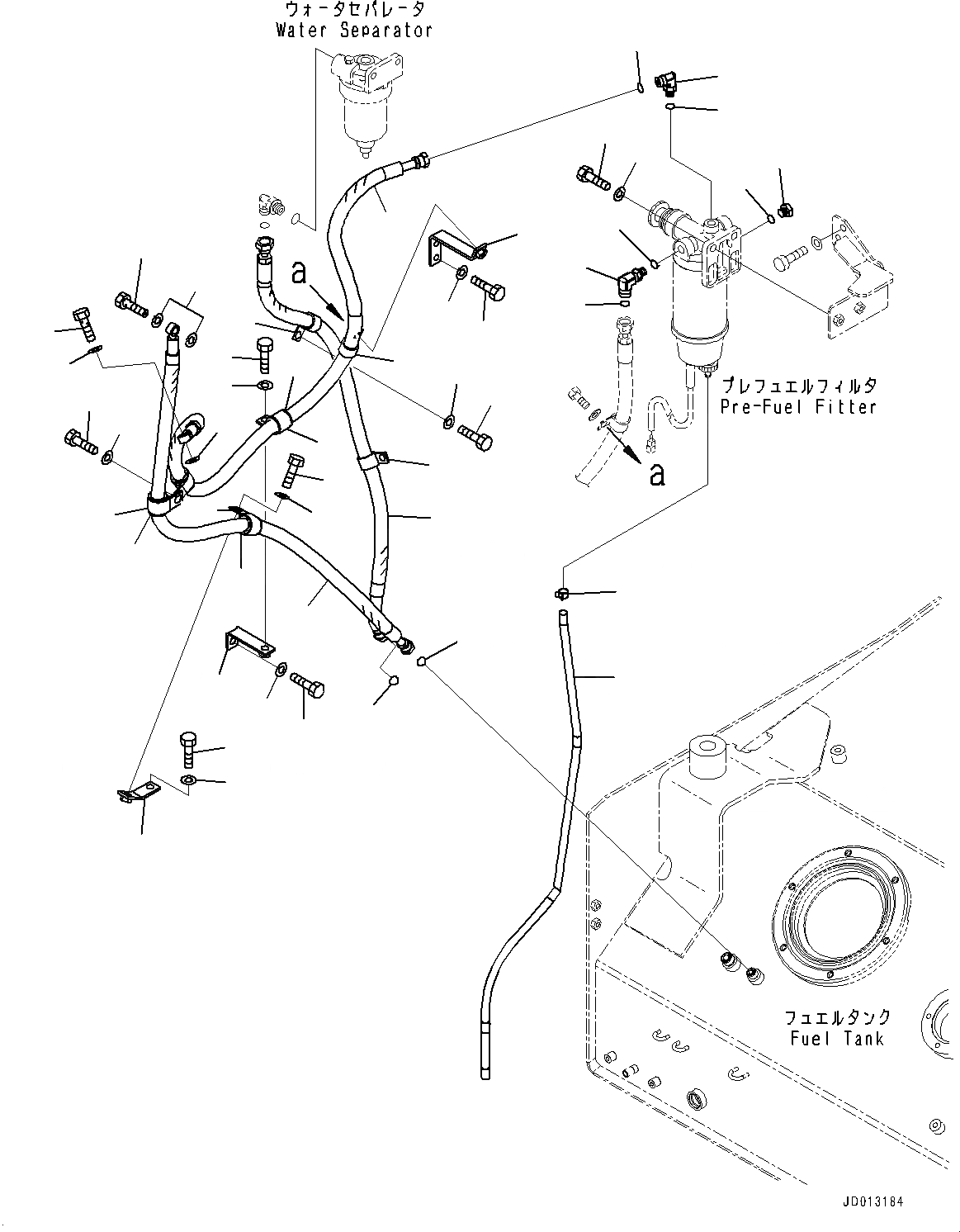 ウォータセパレータ
Water Separator

a

プレフュエルフィルタ
Pre-Fuel Fitter

a

フュエルタンク
Fuel Tank

JD013184