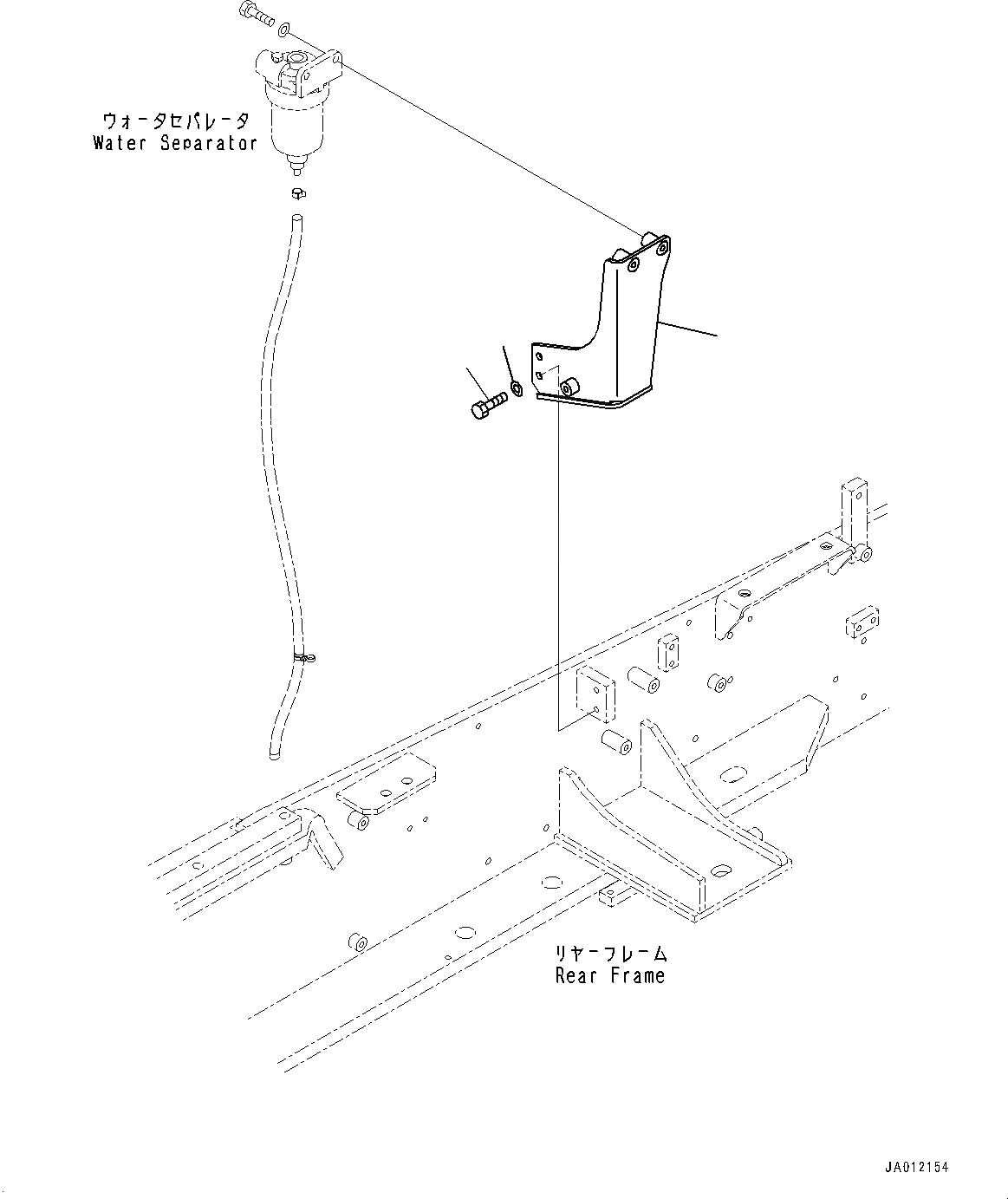 ウォータセパレータ
Water Separator

リヤーフレーム
Rear Frame

JA012154