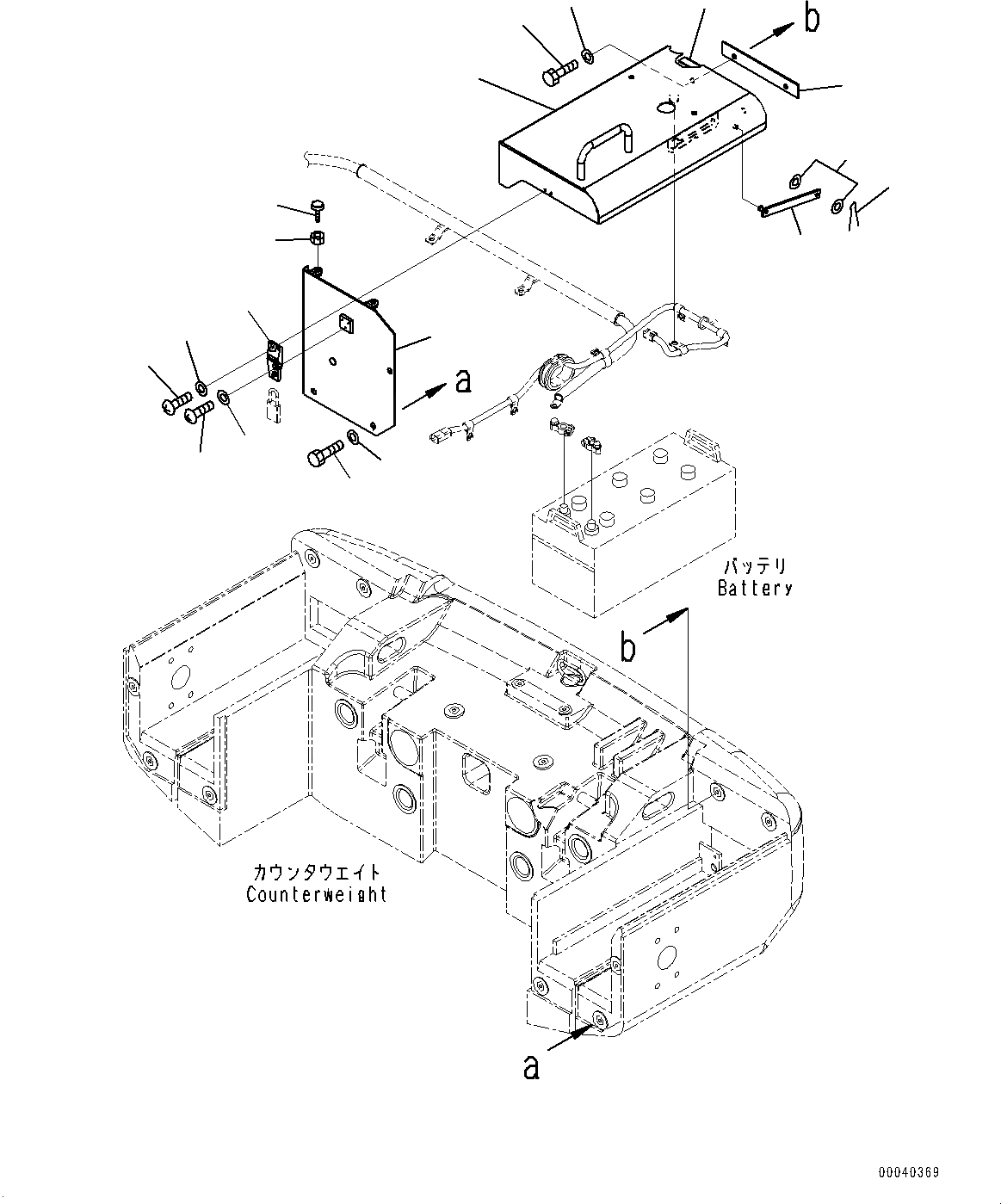 b

a

バッテリ
Battery

b

カウンタウエイト
Counterweight

a

00040369