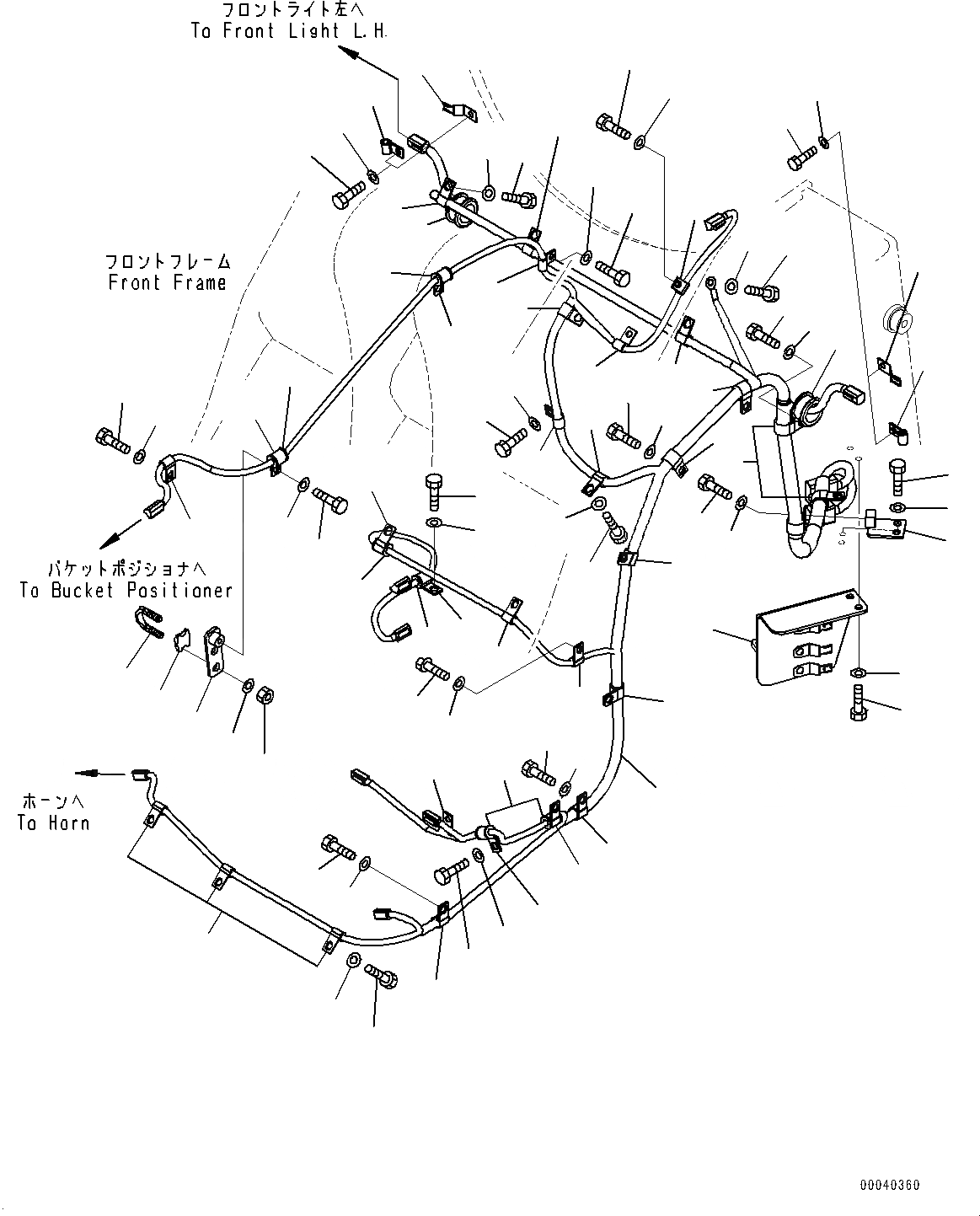 フロントライト左へ
To Front Light L.H.

フロントフレーム
Front Frame

バケットポジショナへ
To Bucket Positioner

ホーンへ
To Horn

00040360