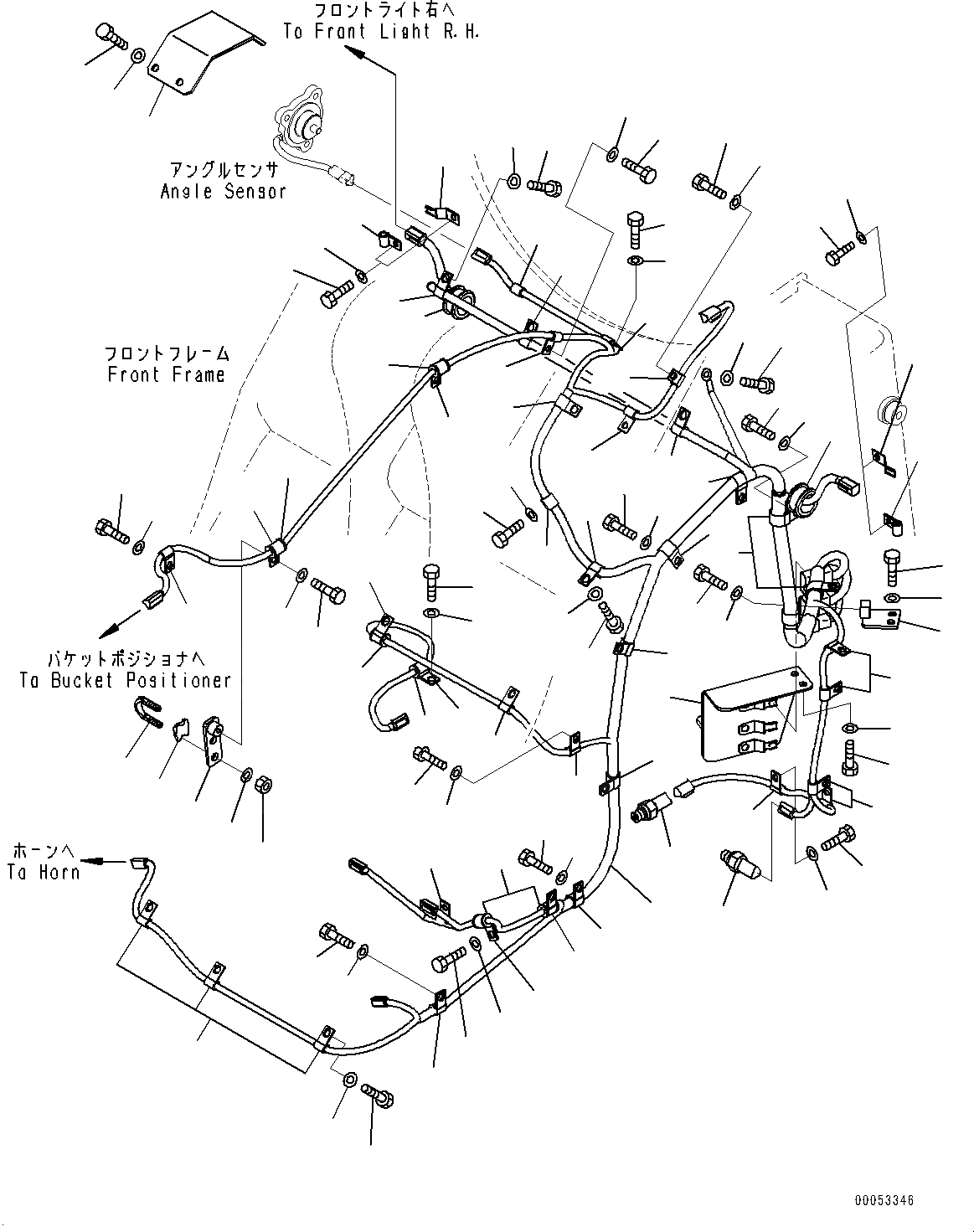 フロントライト右へ
To Front Light R.H.

アングルセンサ
Angle Sensor

フロントフレーム
Front Frame

バケットポジショナへ
To Bucket Positioner

ホーンへ
To Horn

00053346