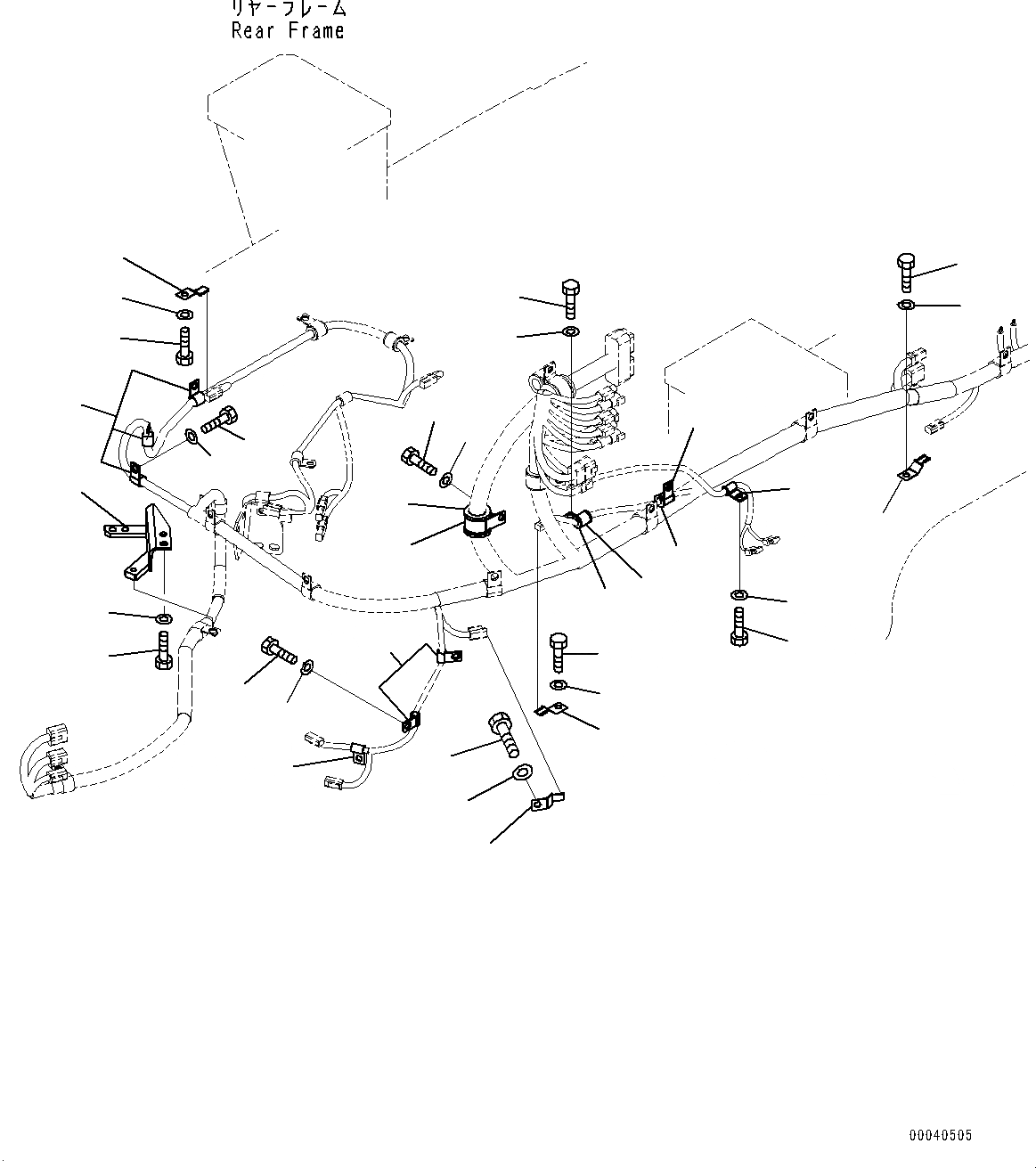 リヤーフレーム
Rear Frame

00040505