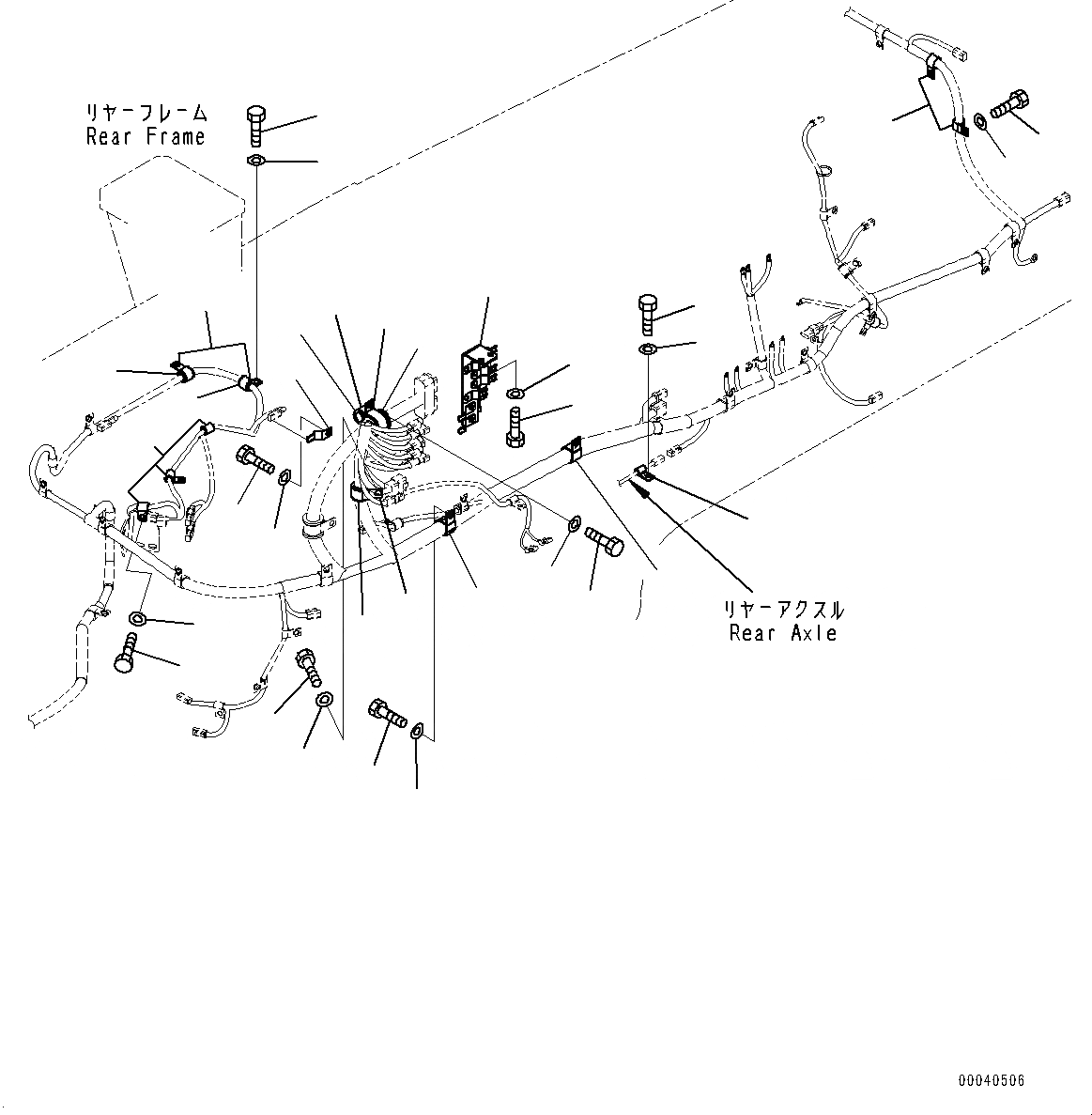 リヤーフレーム
Rear Frame

リヤーアクスル
Rear Axle

00040506