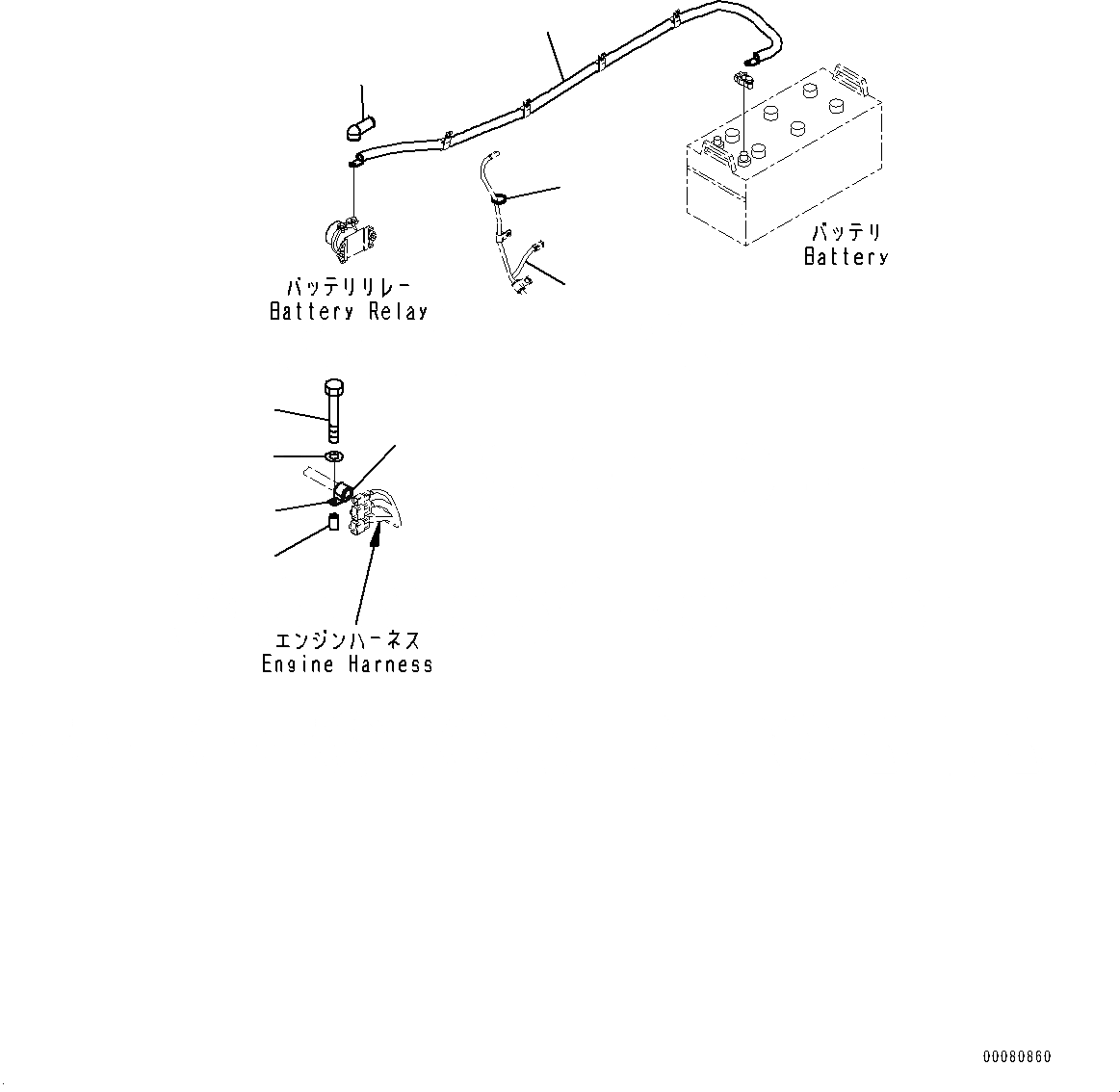 バッテリ
Battery

バッテリリレー
Battery Relay

エンジンハーネス
Engine Harness

00080860