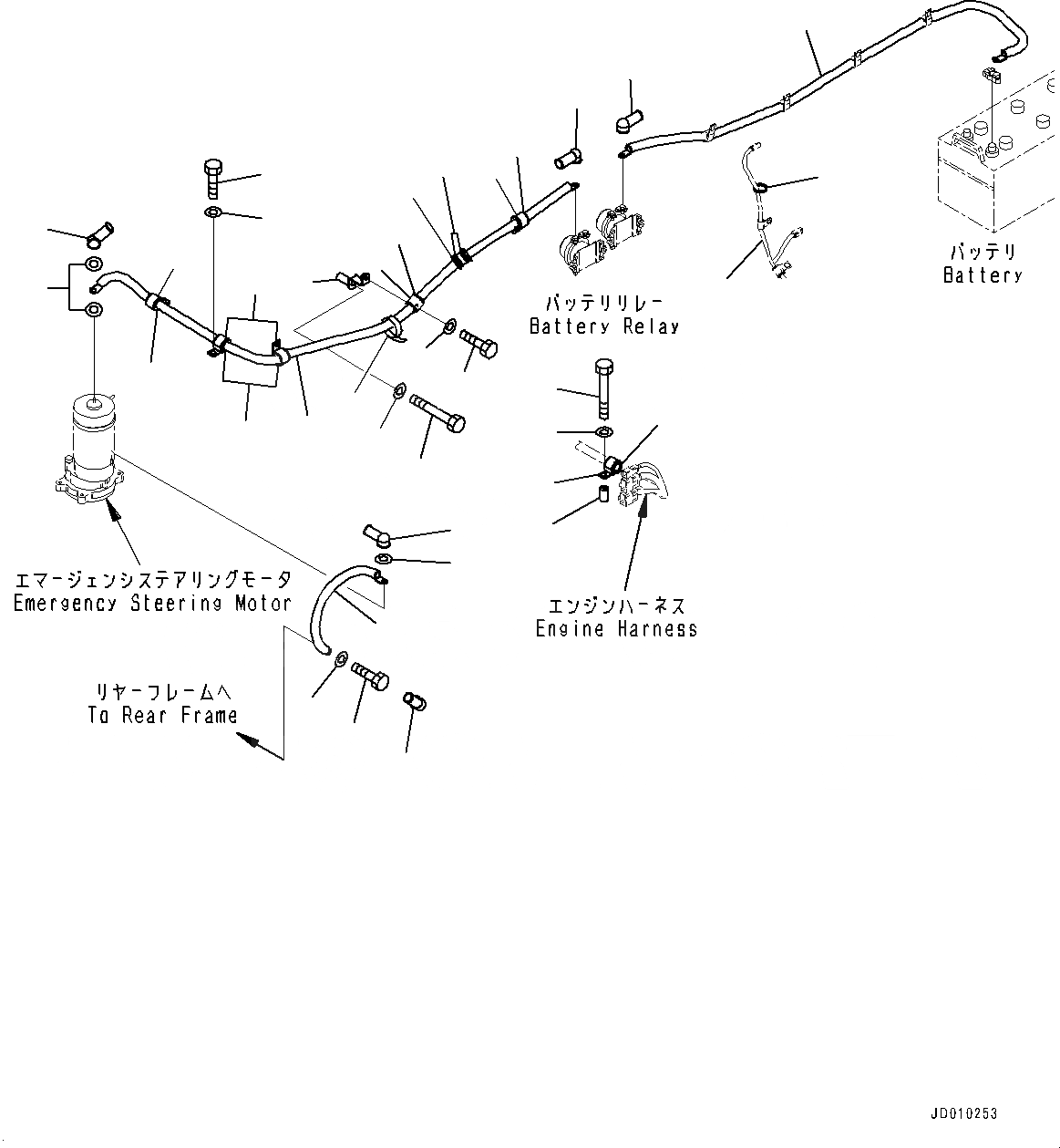 バッテリ
Battery

バッテリリレー
Battery Relay

エマージェンシステアリングモータ
Emergency Steering Motor

エンジンハーネス
Engine Harness

リヤーフレームへ
To Rear Frame

JD010253