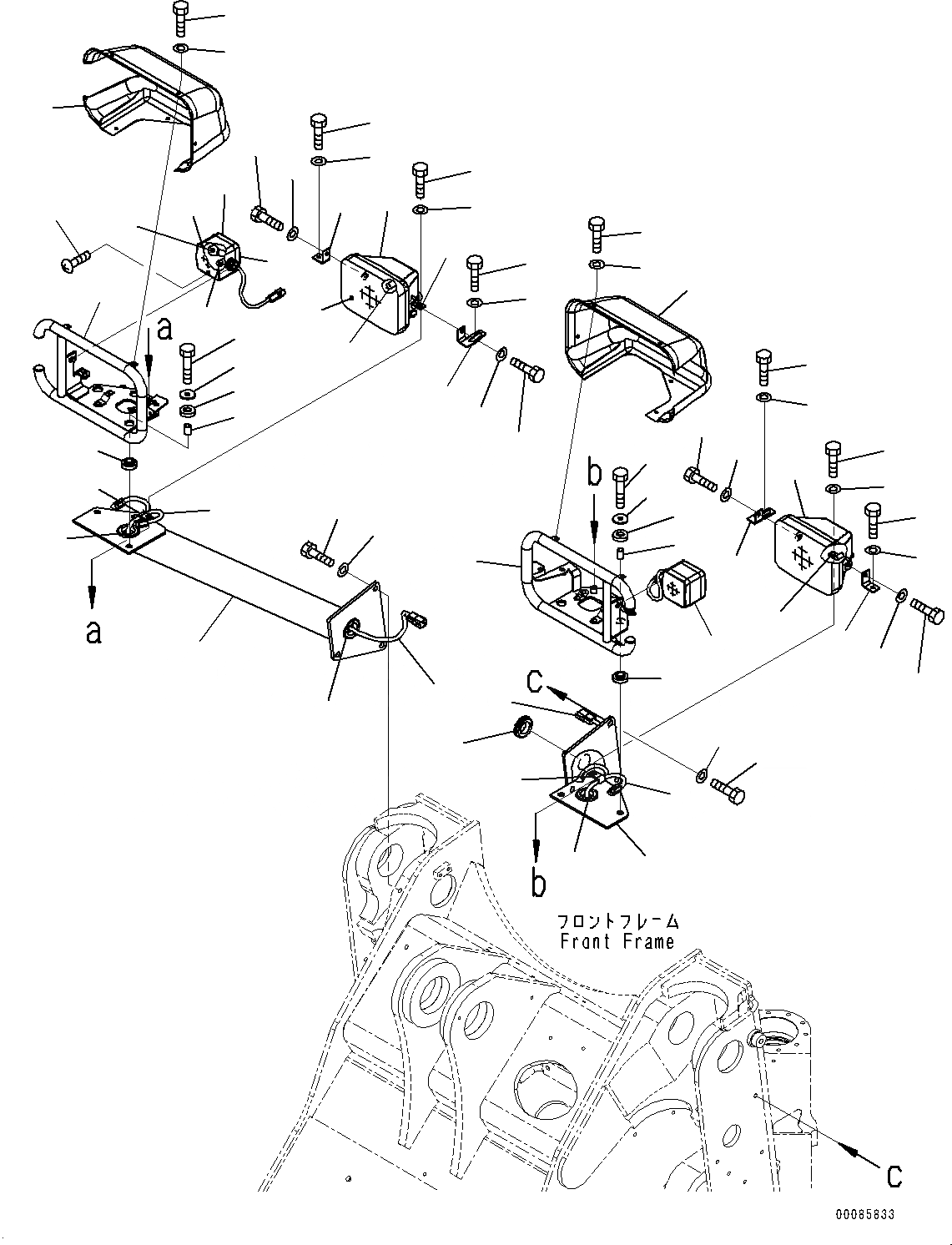 a

a

b

c

b

フロントフレーム
Front Frame

c

00085833