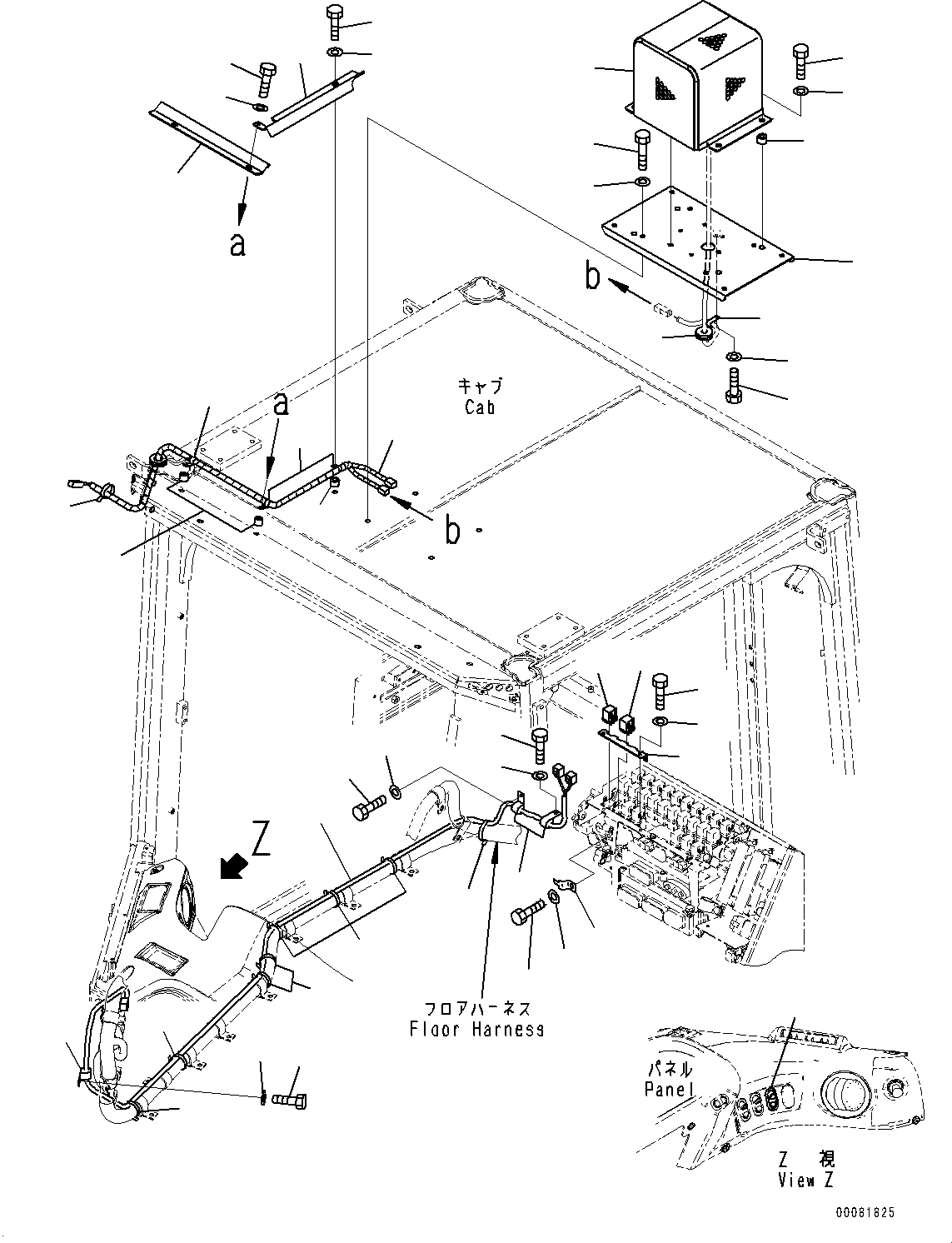 a

b

キャブ
Cab

a

b

Z

フロアハーネス
Floor Harness

パネル
Panel

Z 視
View Z

00081825