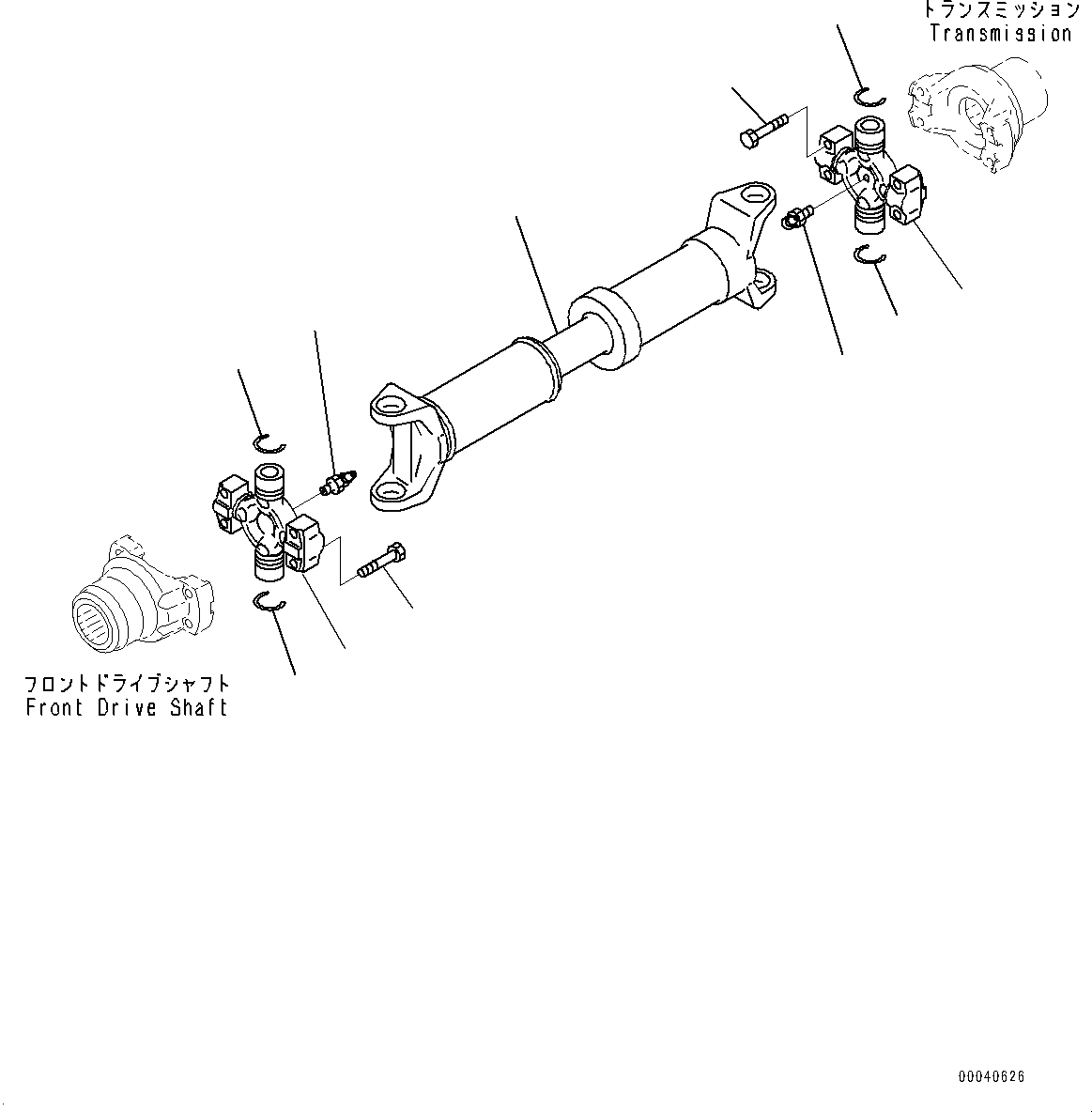 トランスミッション
Transmission

フロントドライブシャフト
Front Drive Shaft

00040626