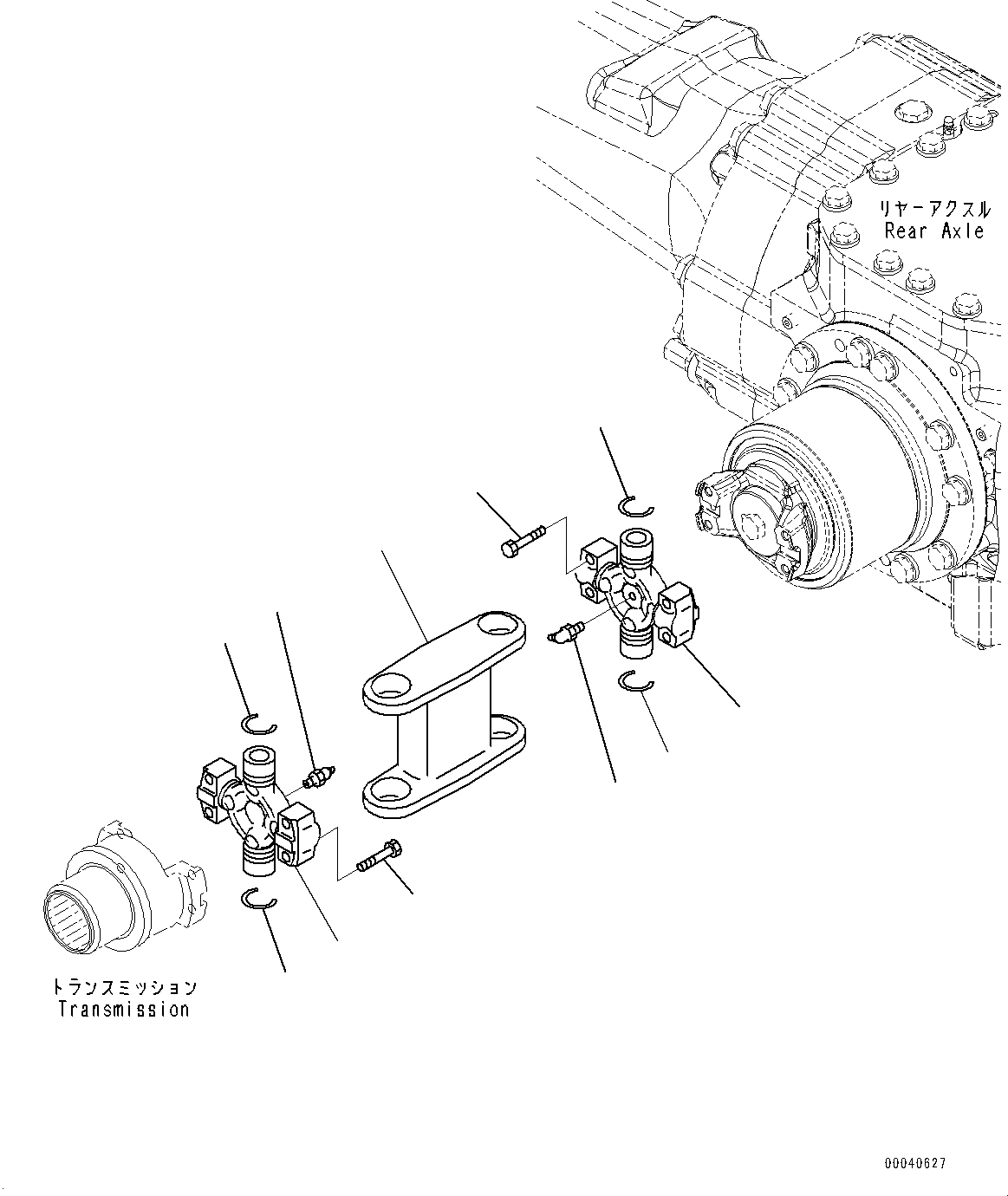 リヤーアクスル
Rear Axle

トランスミッション
Transmission

00040627