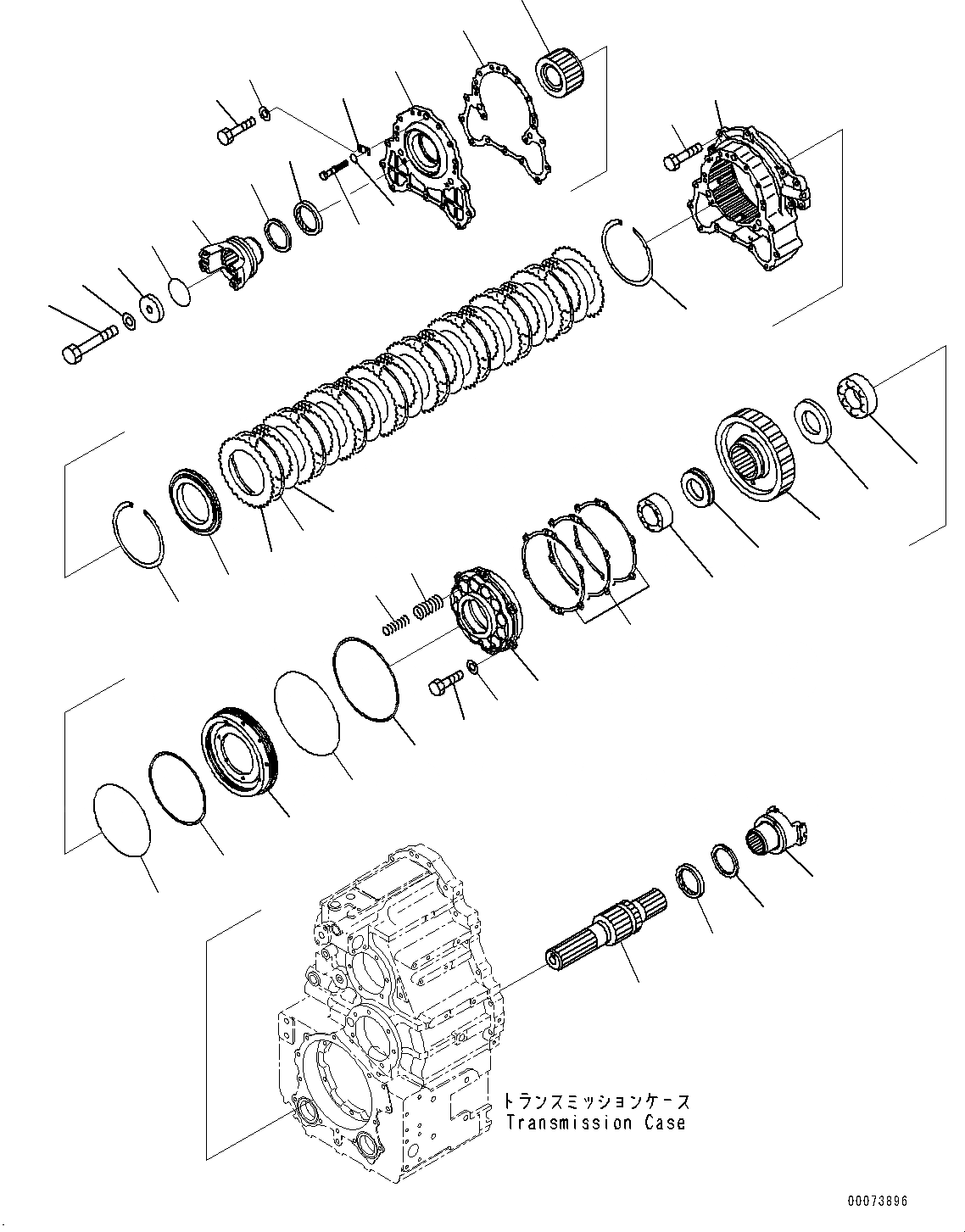 トランスミッションケース
Transmission Case

00073896