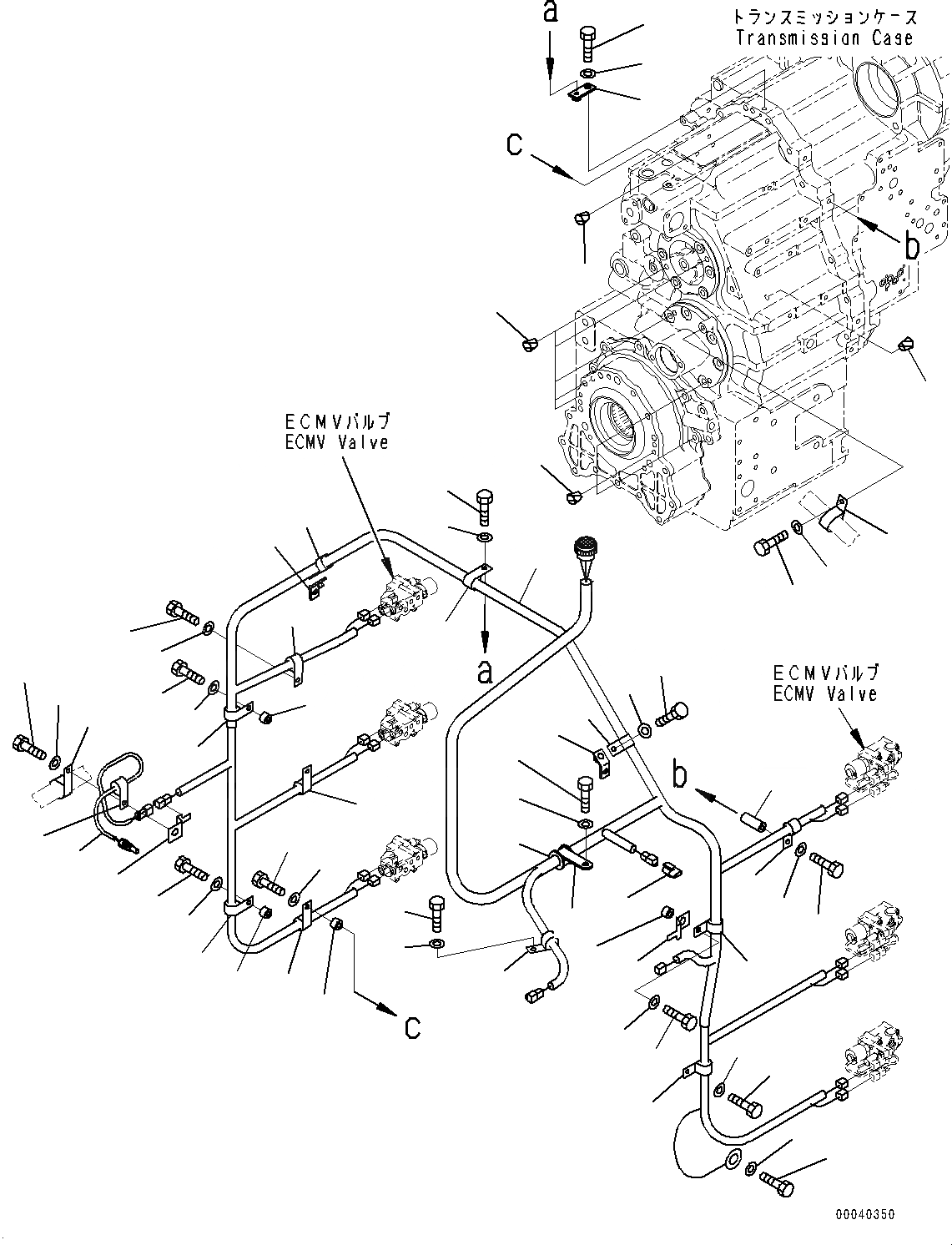 a

トランスミッションケース
Transmission Case

c

b

ECMVバルブ
ECMV Valve

a

ECMVバルブ
ECMV Valve

b

c

00040350